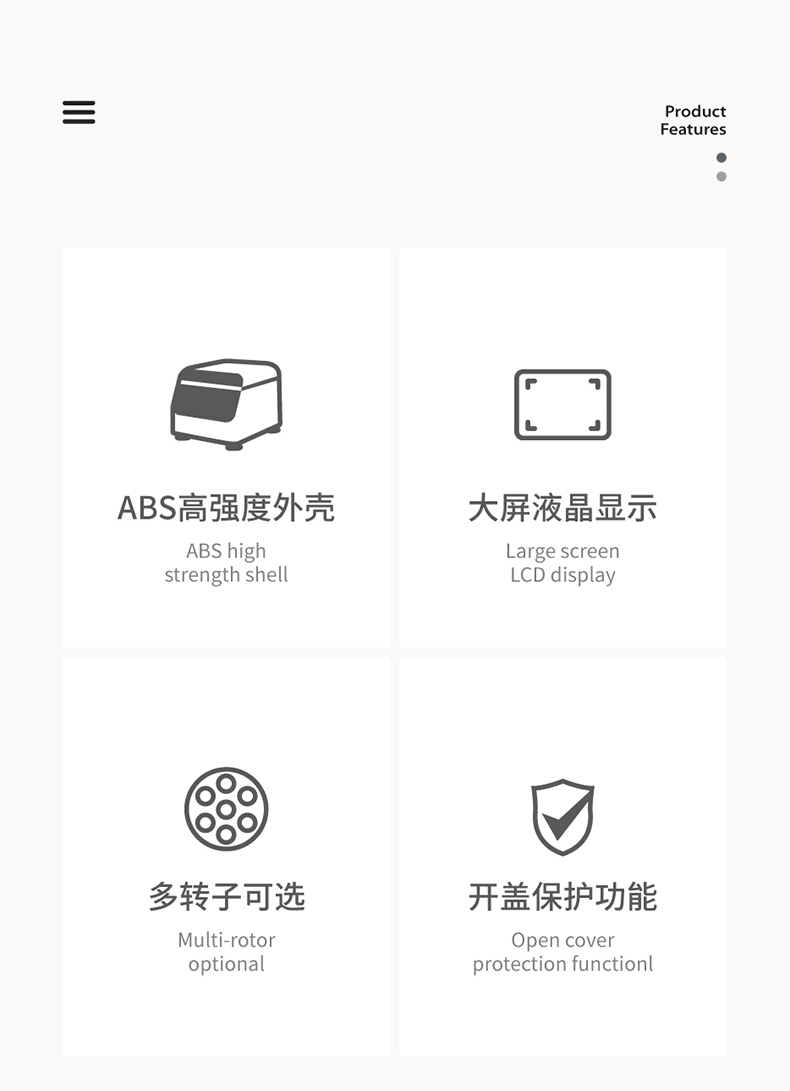 Product
Features

ABS高强度外壳

ABS high
strength shell

大屏液晶显示

Large screen
LCD display

多转子可选

Multi-rotor
optional

开盖保护功能

Open cover
protection functionl