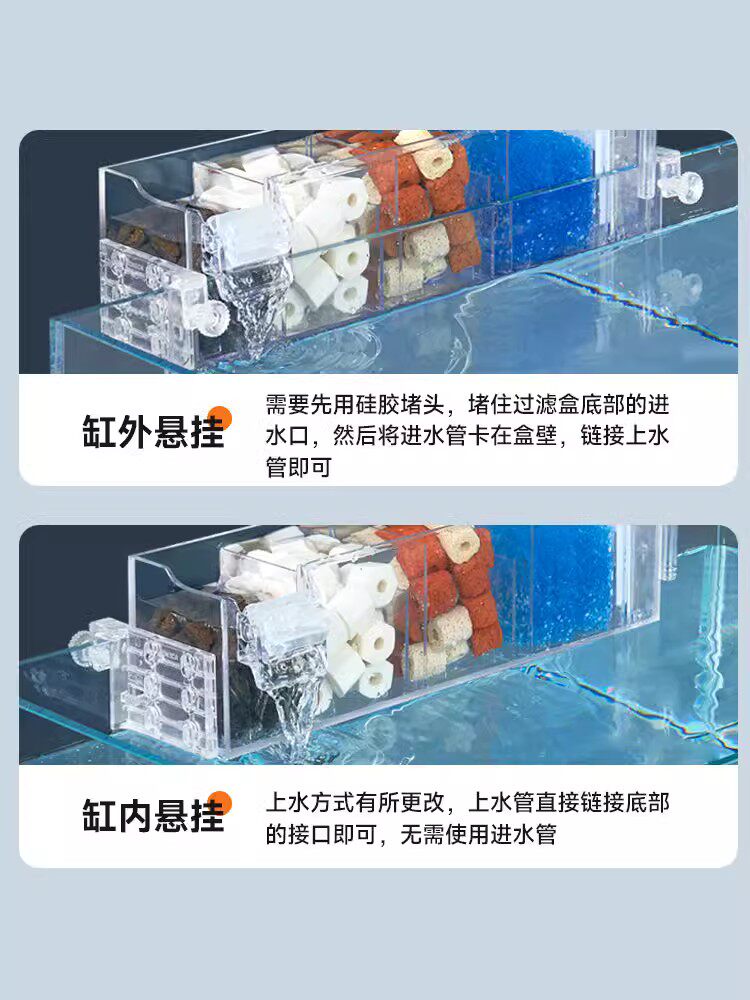 缸外悬挂

需要先用硅胶堵头，堵住过滤盒底部的进水口，然后将进水管卡在盒壁，链接上水管即可

缸内悬挂

上水方式有所更改，上水管直接链接底部的接口即可，无需使用进水管