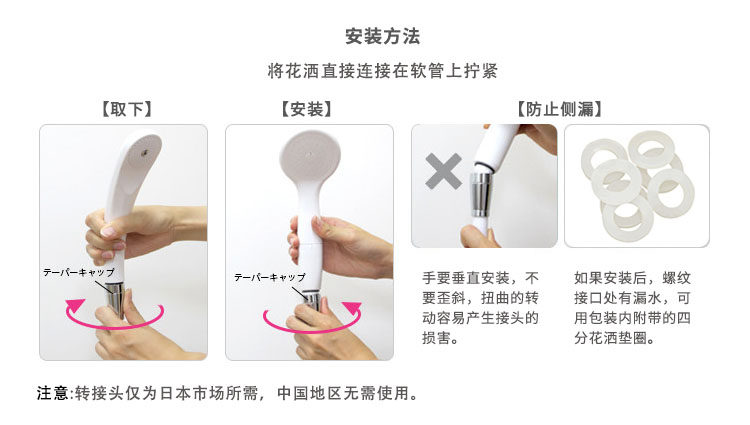 安装方法

将花洒直接连接在软管上拧紧

【取下】

テーパーキャップ

【安装】

テーパーキャップ

【防止侧漏】

手要垂直安装，不要歪斜，扭曲的转动容易产生接头的损害。

如果安装后，螺纹接口处有漏水，可用包装内附带的四分花洒垫圈。

注意:转接头仅为日本市场所需，中国地区无需使用。