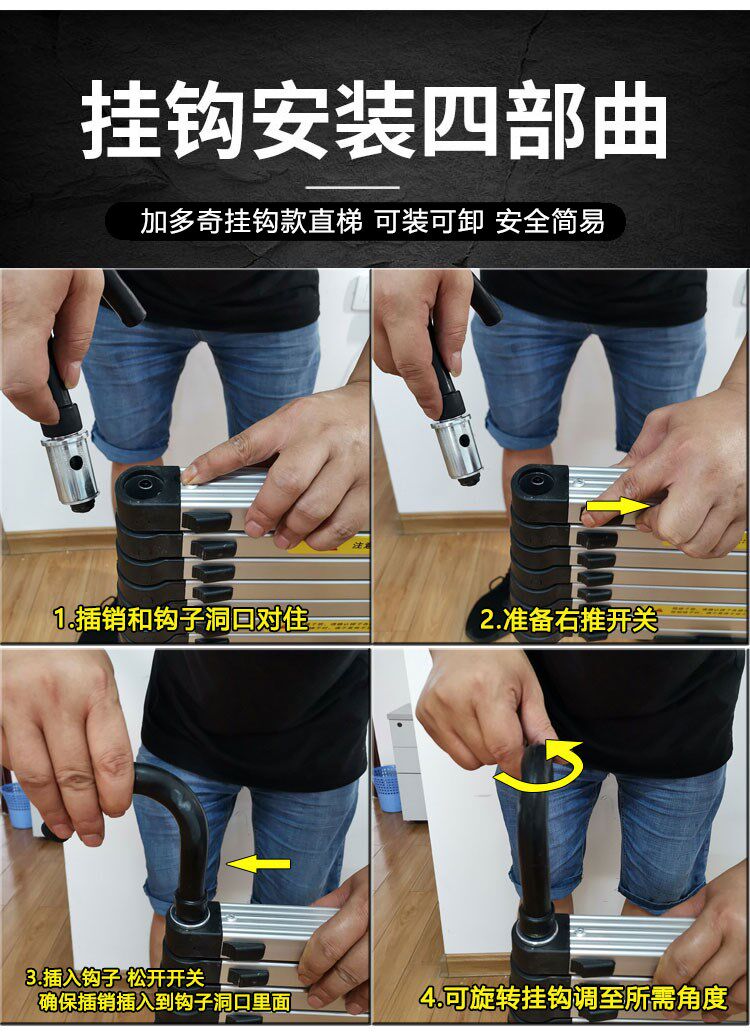 挂钩安装四部曲

加多奇挂钩款直梯 可装可卸 安全简易

1.插销和钩子洞口对住

2.准备右推开关

3.插入钩子 松开开关
确保插销插入到钩子洞口里面

4.可旋转挂钩调至所需角度