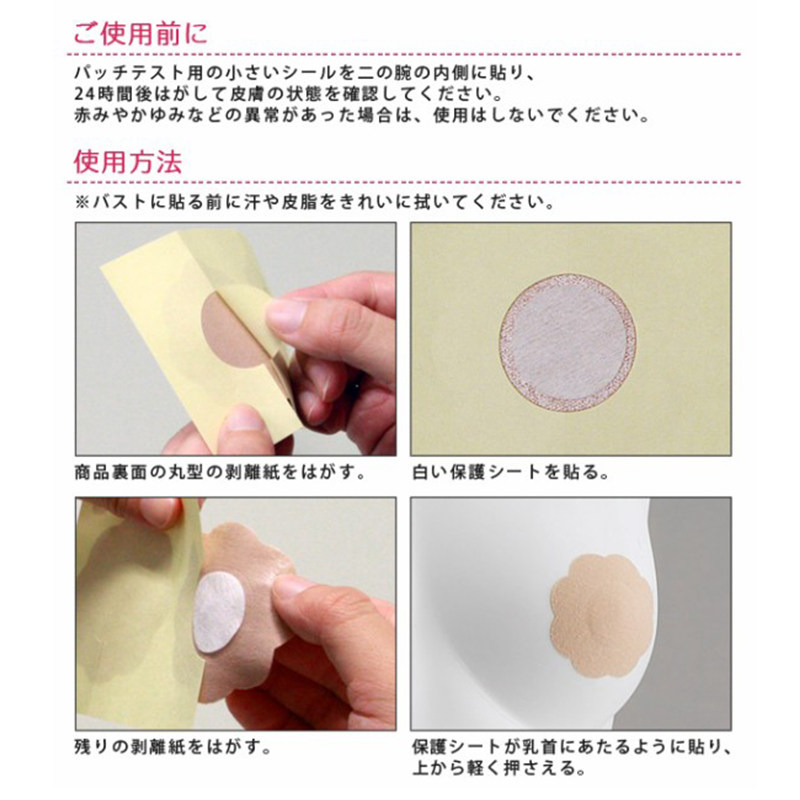 ご使用前に

パッチテスト用の小さいシールを二の腕の内側に貼り、24時間後はがして皮膚の状態を確認してください。赤みやかゆみなどの異常があった場合は、使用はしないでください。

使用方法

※バストに貼る前に汗や皮脂をきれいに拭いてください。

商品裏面の丸型の剥離紙をはがす。

白い保護シートを貼る。

残りの剥離紙をはがす。

保護シートが乳首にあたるように貼り、上から軽く押さえる。