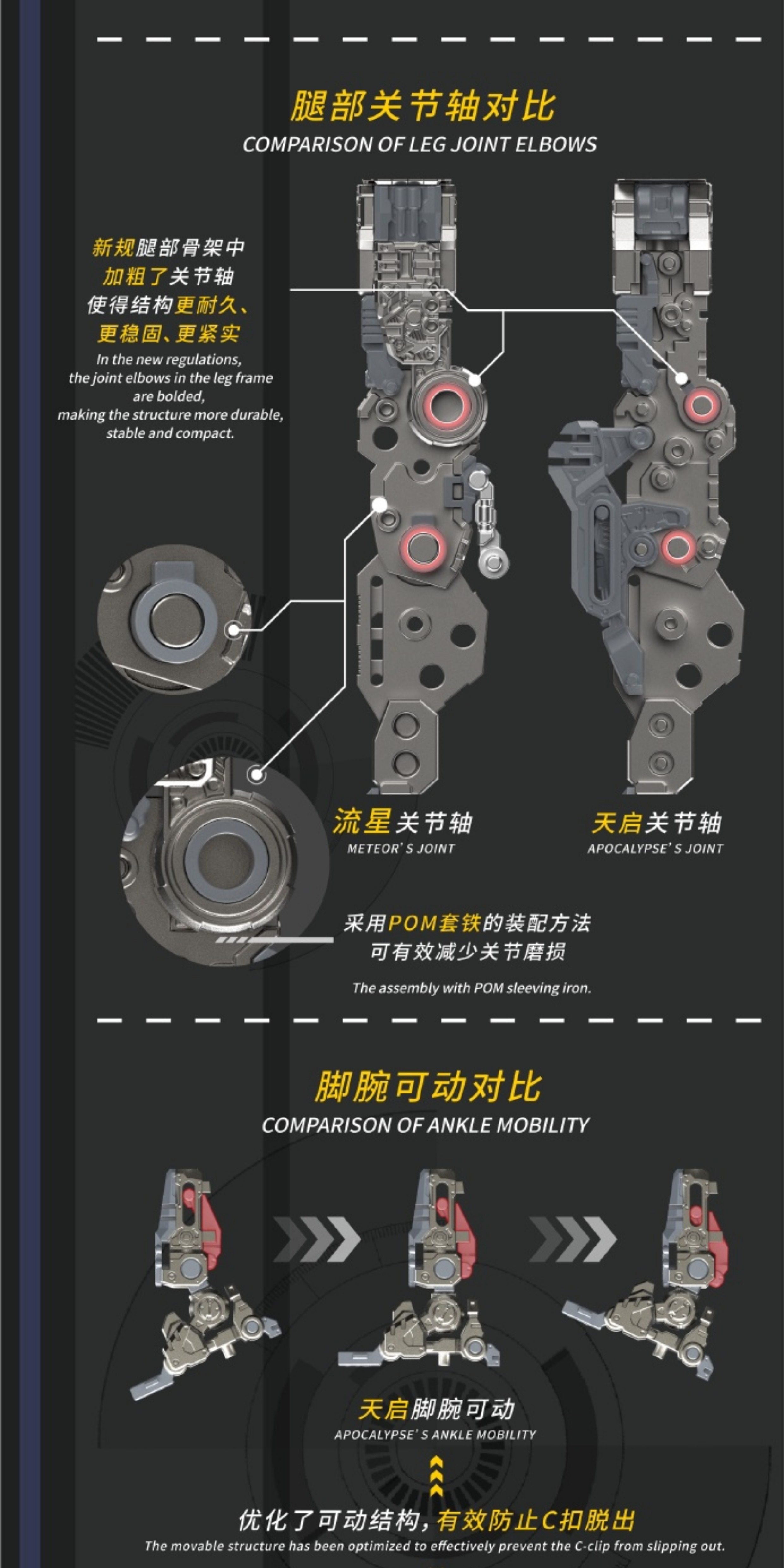 腿部关节轴对比
COMPARISON OF LEG JOINT ELBOWS

新规腿部骨架中
加粗了关节轴
使得结构更耐久、
更稳固、更紧实

In the new regulations,
the joint elbows in the leg frame
are bolded,
making the structure more durable,
stable and compact.

流星关节轴
METEOR'S JOINT

天启关节轴
APOCALYPSE'S JOINT

采用POM套铁的装配方法
可有效减少关节磨损

The assembly with POM sleeving iron.

脚腕可动对比
COMPARISON OF ANKLE MOBILITY

天启脚腕可动
APOCALYPSE'S ANKLE MOBILITY

优化了可动结构，有效防止C扣脱出
The movable structure has been optimized to effectively prevent the C-clip from slipping out.