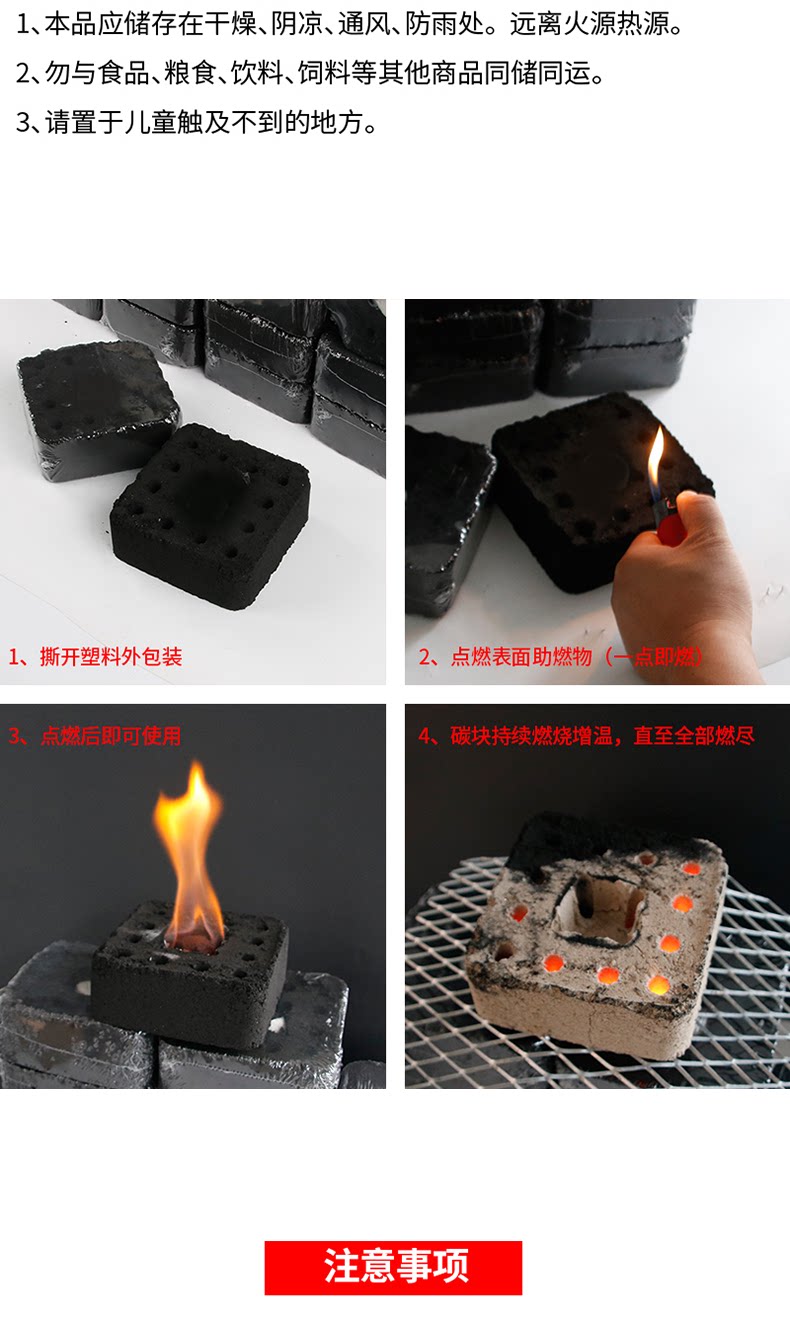 1、本品应储存在干燥、阴凉、通风、防雨处。远离火源热源。

2、勿与食品、粮食、饮料、饲料等其他商品同储同运。

3、请置于儿童触及不到的地方。

1、撕开塑料外包装

2、点燃表面助燃物（一点即燃）

3、点燃后即可使用

4、碳块持续燃烧增温，直至全部燃尽

注意事项