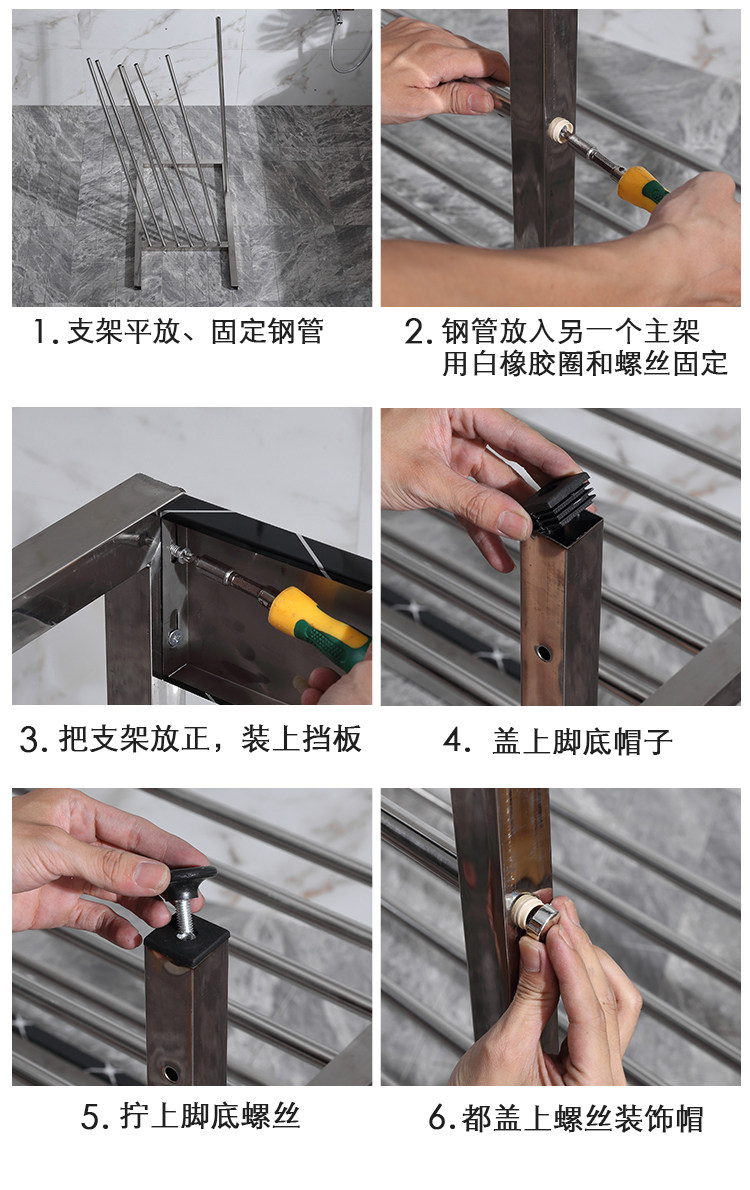 1. 支架平放、固定钢管

2. 钢管放入另一个主架
用白橡胶圈和螺丝固定

3. 把支架放正，装上挡板

4. 盖上脚底帽子

5. 拧上脚底螺丝

6. 都盖上螺丝装饰帽