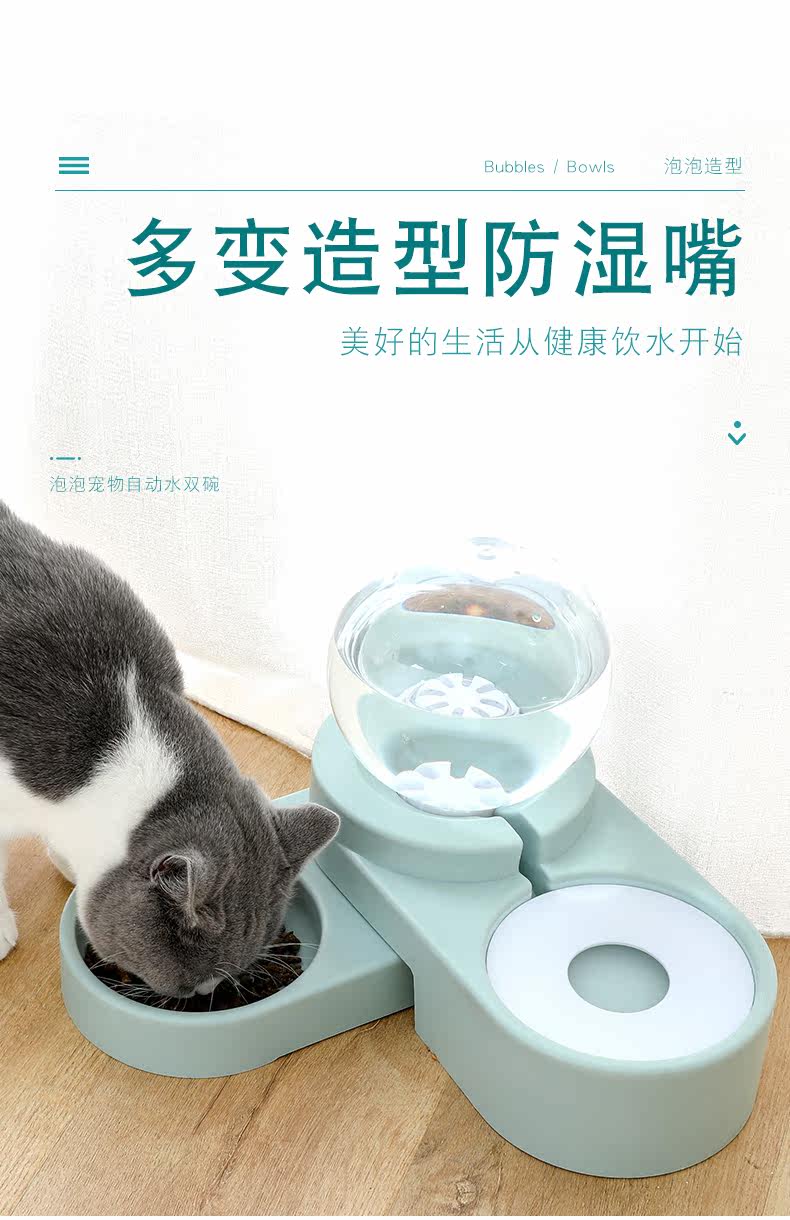 Bubbles / Bowls 泡泡造型

多变造型防湿嘴

美好的生活从健康饮水开始

泡泡宠物自动水双碗