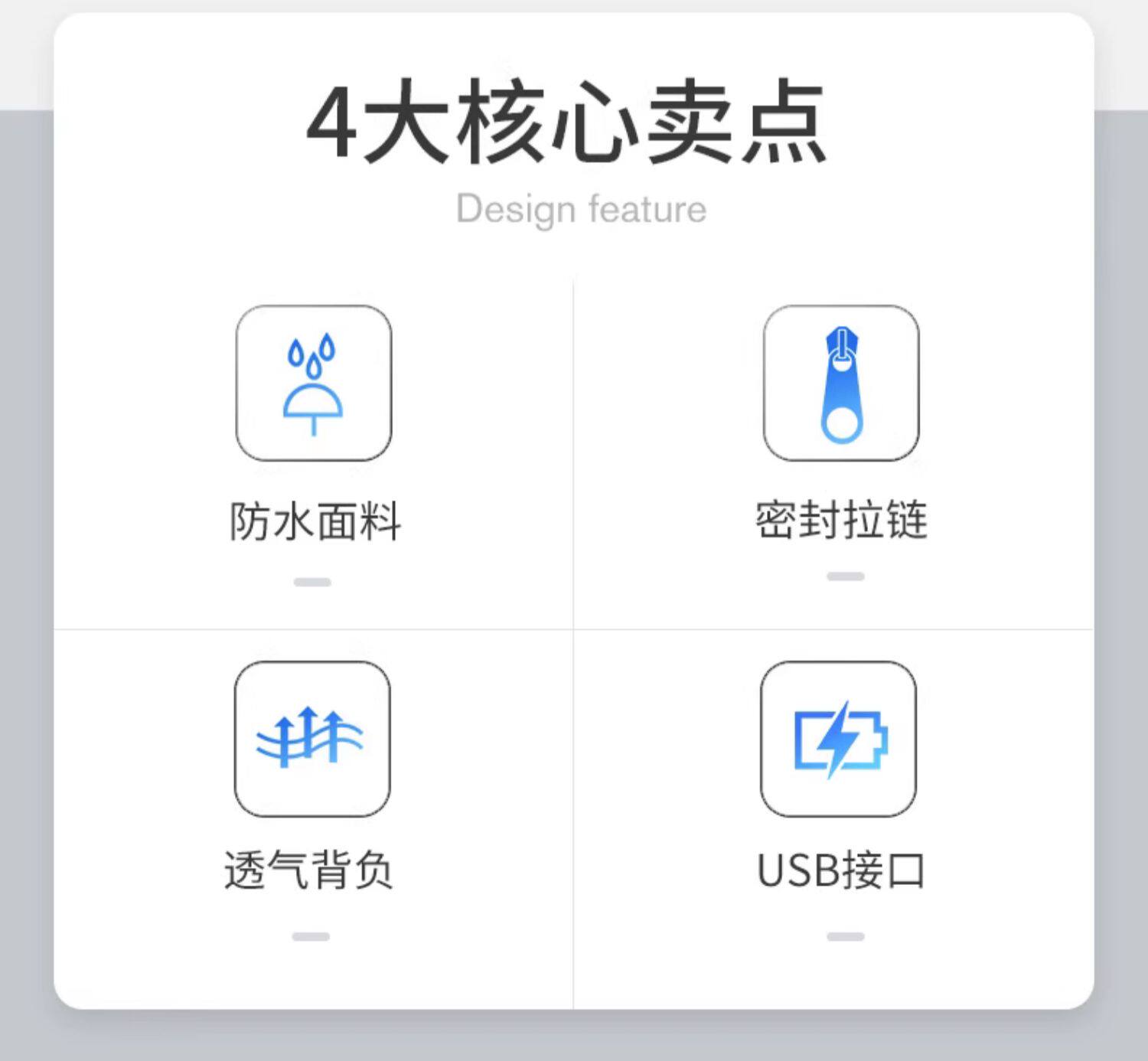 4大核心卖点

Design feature

防水面料

密封拉链

透气背负

USB接口