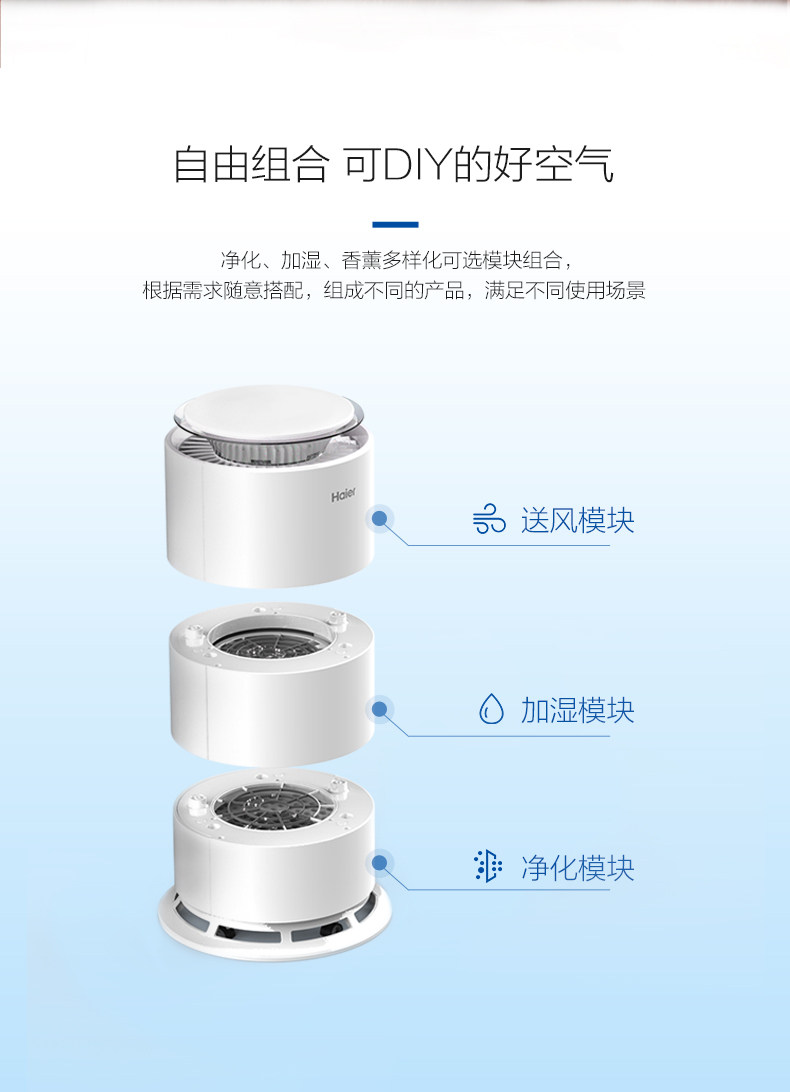 自由组合 可DIY的好空气

净化、加湿、香薰多样化可选模块组合，
根据需求随意搭配，组成不同的产品，满足不同使用场景

Haier

送风模块

加湿模块

净化模块