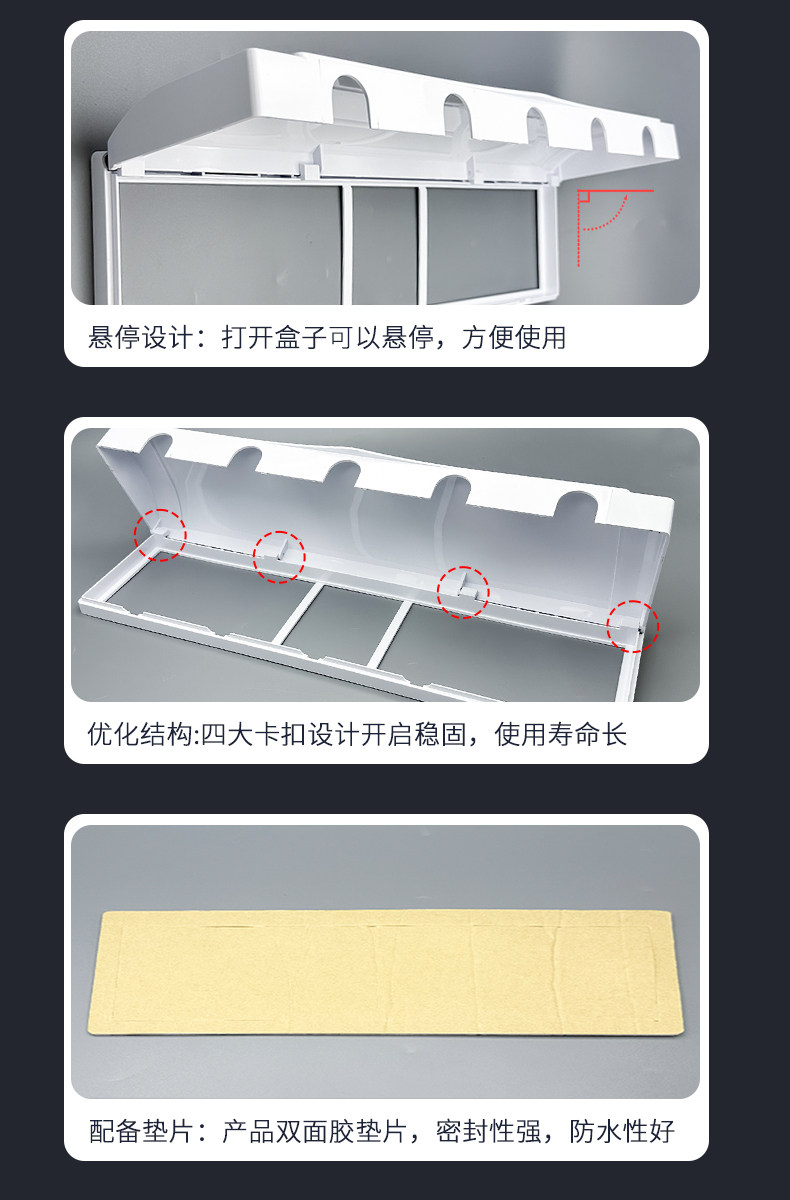 悬停设计：打开盒子可以悬停，方便使用

优化结构:四大卡扣设计开启稳固，使用寿命长

配备垫片：产品双面胶垫片，密封性强，防水性好