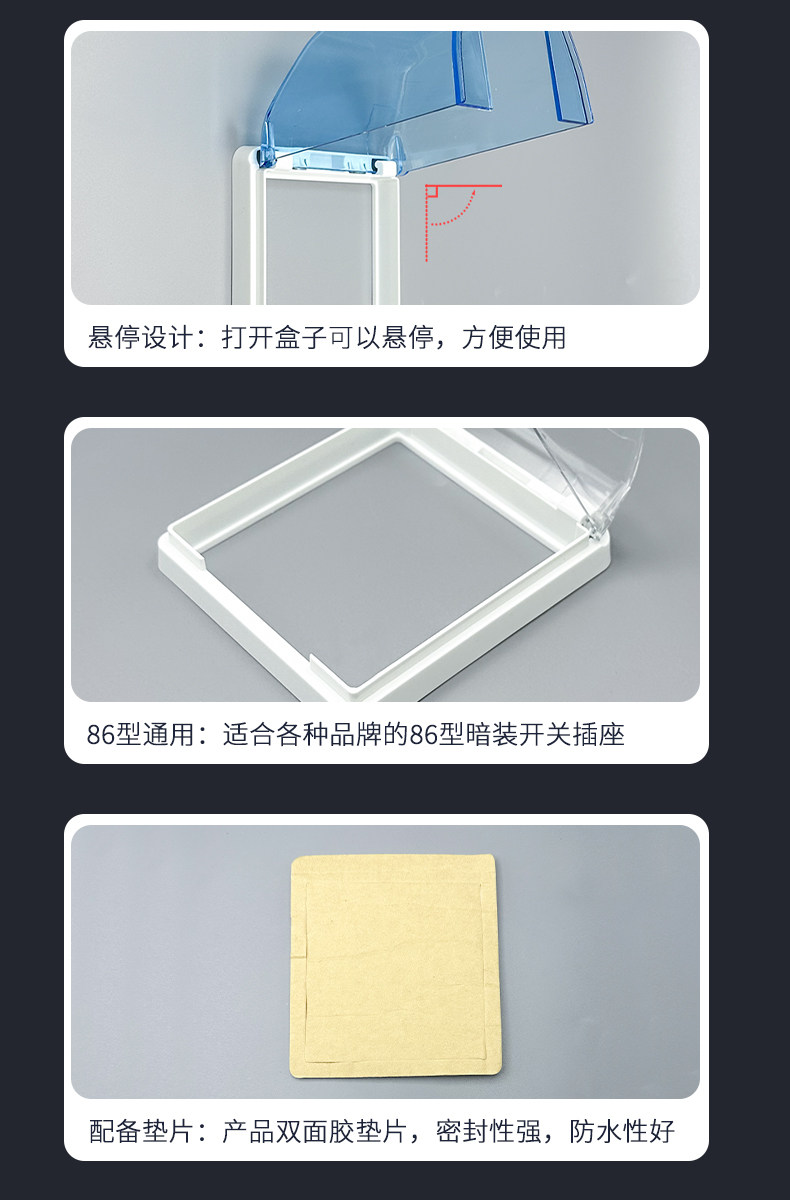 悬停设计：打开盒子可以悬停，方便使用

86型通用：适合各种品牌的86型暗装开关插座

配备垫片：产品双面胶垫片，密封性强，防水性好