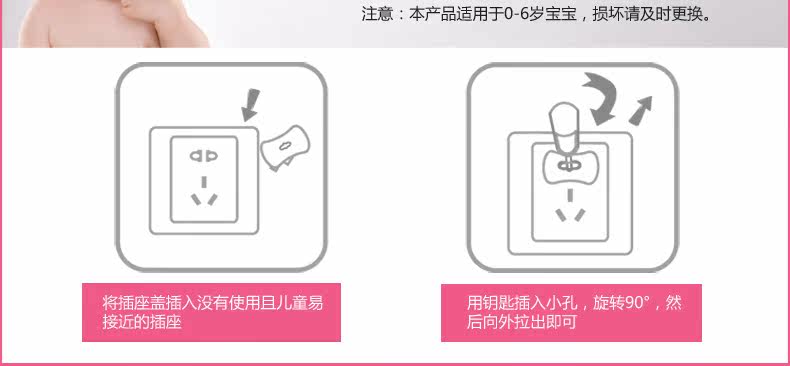 注意：本产品适用于0-6岁宝宝，损坏请及时更换。

将插座盖插入没有使用且儿童易接近的插座

用钥匙插入小孔，旋转90°，然后向外拉出即可