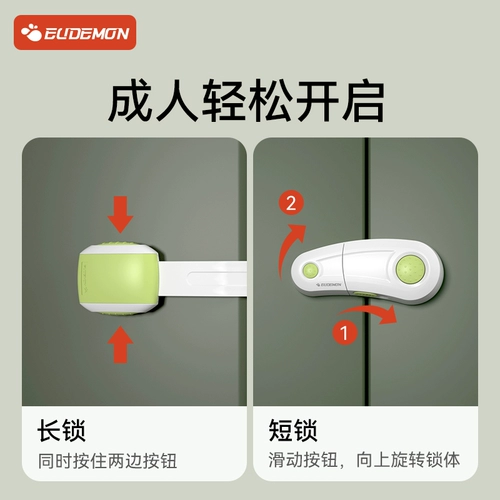 EUDEMON

成人轻松开启

2

EUDEMON

1

长锁
同时按住两边按钮

短锁
滑动按钮，向上旋转锁体