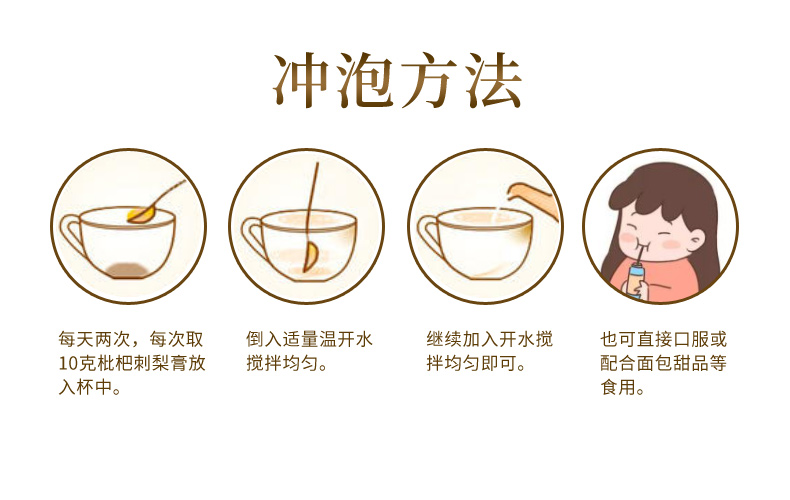 冲泡方法

每天两次，每次取10克枇杷刺梨膏放入杯中。

倒入适量温开水搅拌均匀。

继续加入开水搅拌均匀即可。

也可直接口服或配合面包甜品等食用。