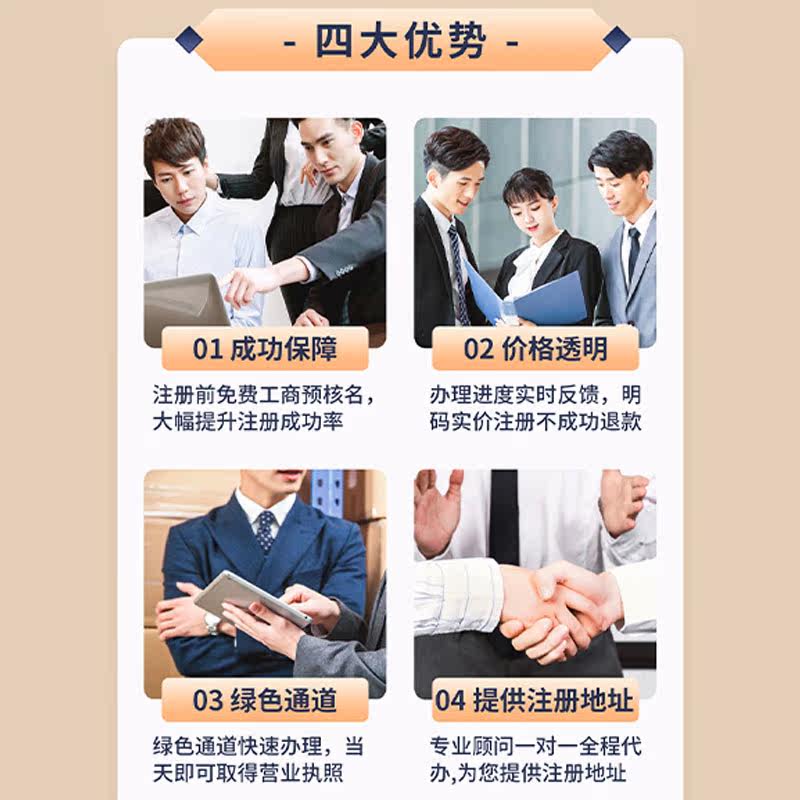 - 四大优势 -

01 成功保障

注册前免费工商预核名，大幅提升注册成功率

02 价格透明

办理进度实时反馈，明码实价注册不成功退款

03 绿色通道

绿色通道快速办理，当天即可取得营业执照

04 提供注册地址

专业顾问一对一全程代办,为您提供注册地址