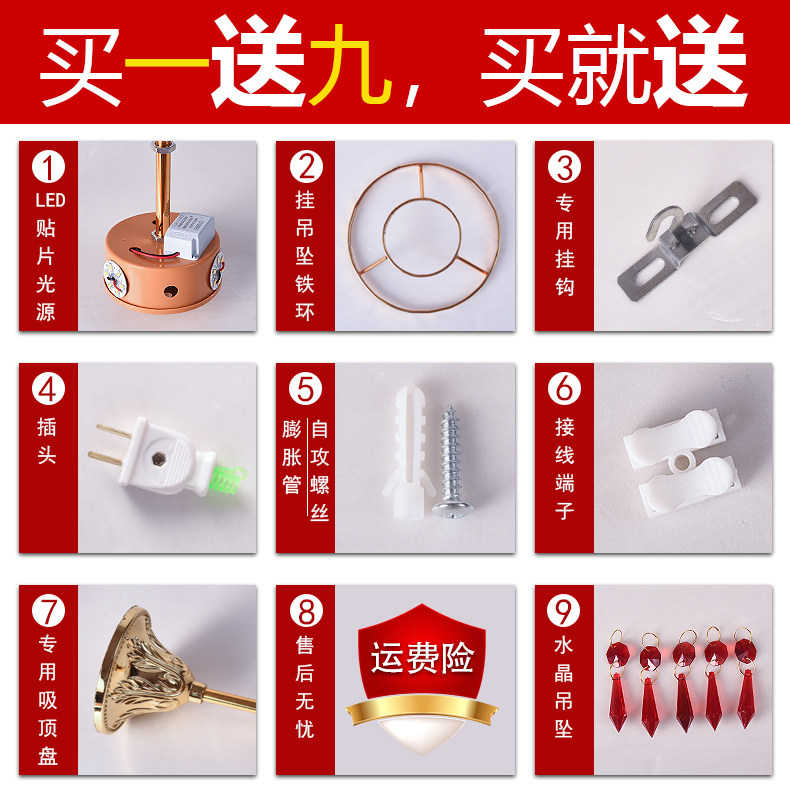 买一送九，买就送

1 LED贴片光源

2 挂吊坠铁环

3 专用挂钩

4 插头

5 膨胀管 自攻螺丝

6 接线端子

7 专用吸顶盘

8 售后无忧

运费险

9 水晶吊坠