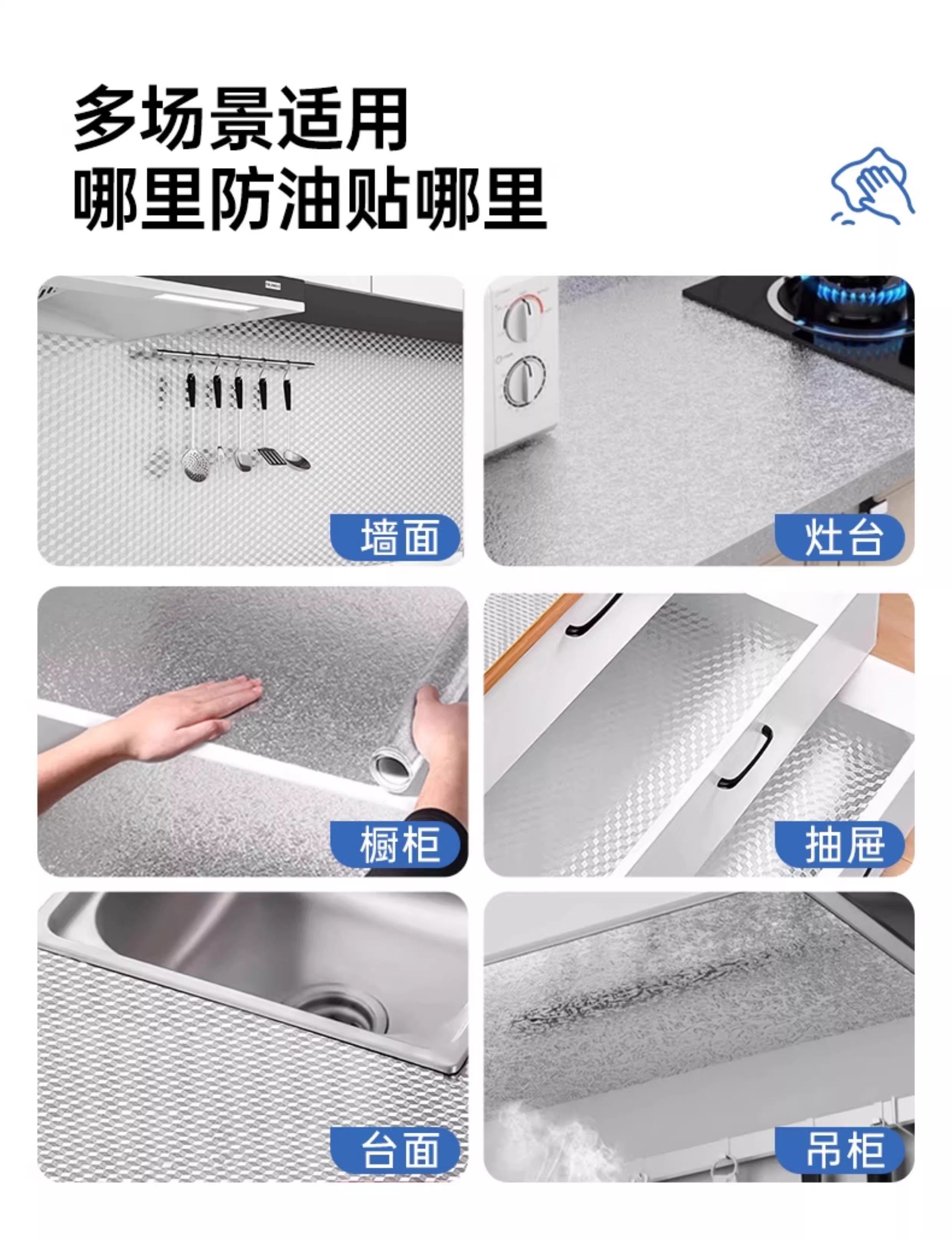 多场景适用
哪里防油贴哪里

墙面

灶台

橱柜

抽屉

台面

吊柜