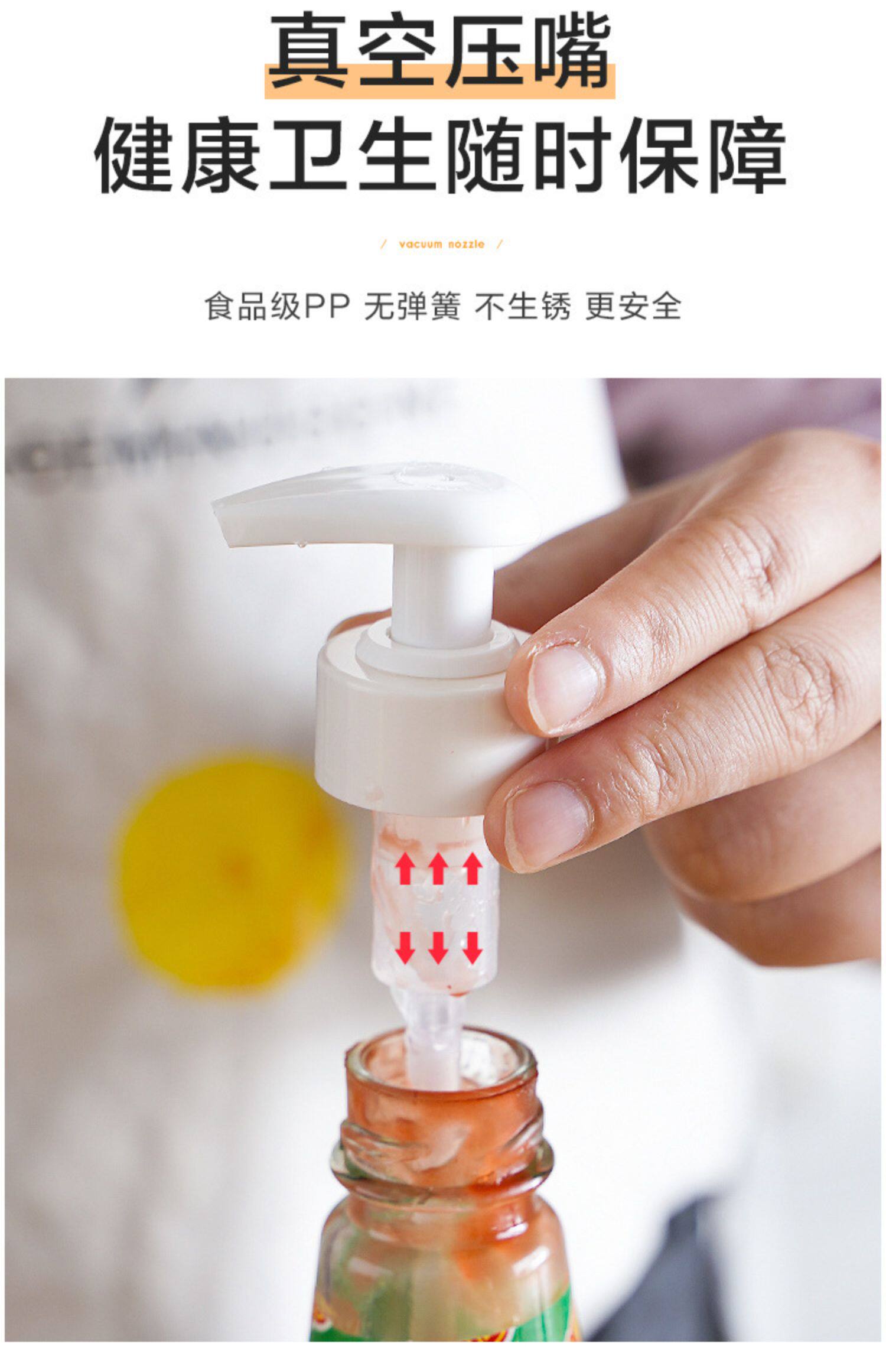 真空压嘴
健康卫生随时保障

/ vacuum nozzle /

食品级PP 无弹簧 不生锈 更安全