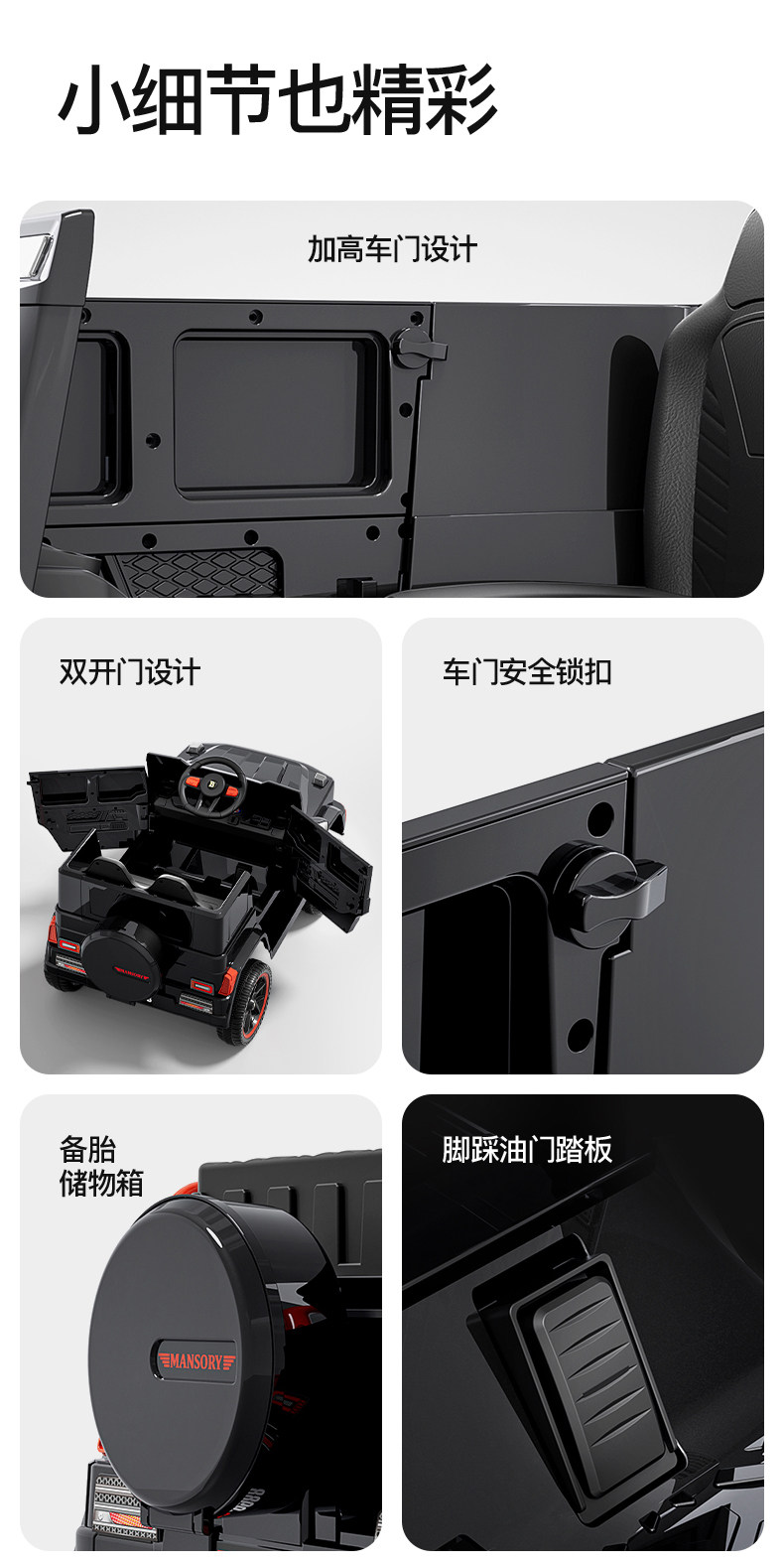 小细节也精彩

加高车门设计

双开门设计

车门安全锁扣

备胎
储物箱

MANSORY

脚踩油门踏板