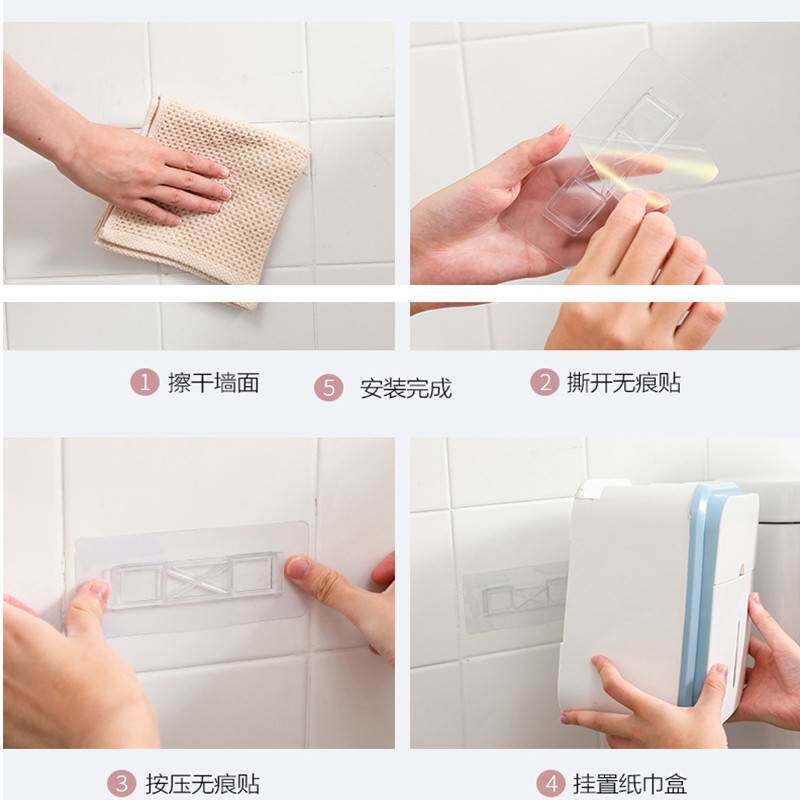 1 擦干墙面

5 安装完成

2 撕开无痕贴

3 按压无痕贴

4 挂置纸巾盒