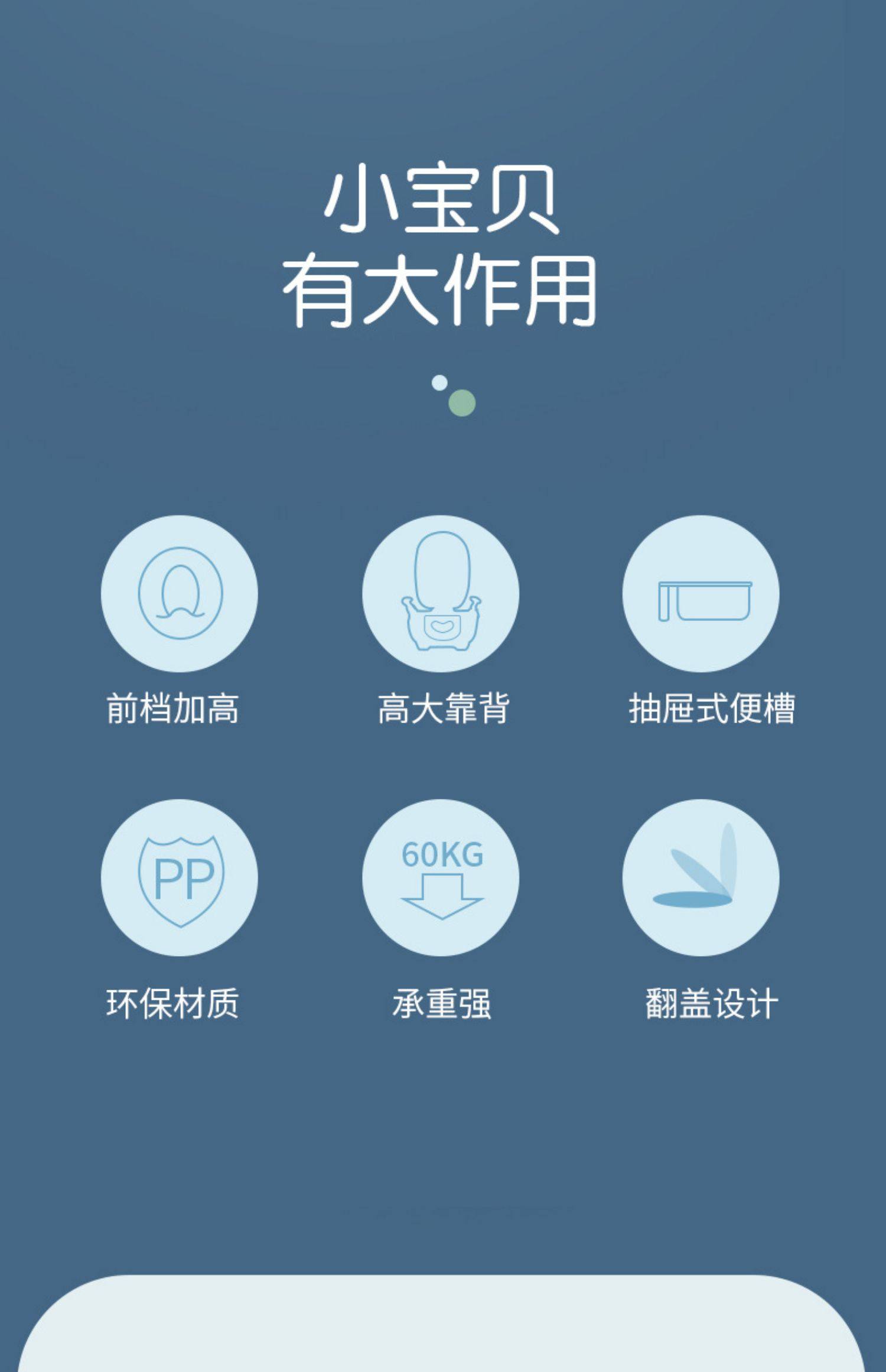 小宝贝
有大作用

前档加高

高大靠背

抽屉式便槽

PP

环保材质

60KG

承重强

翻盖设计