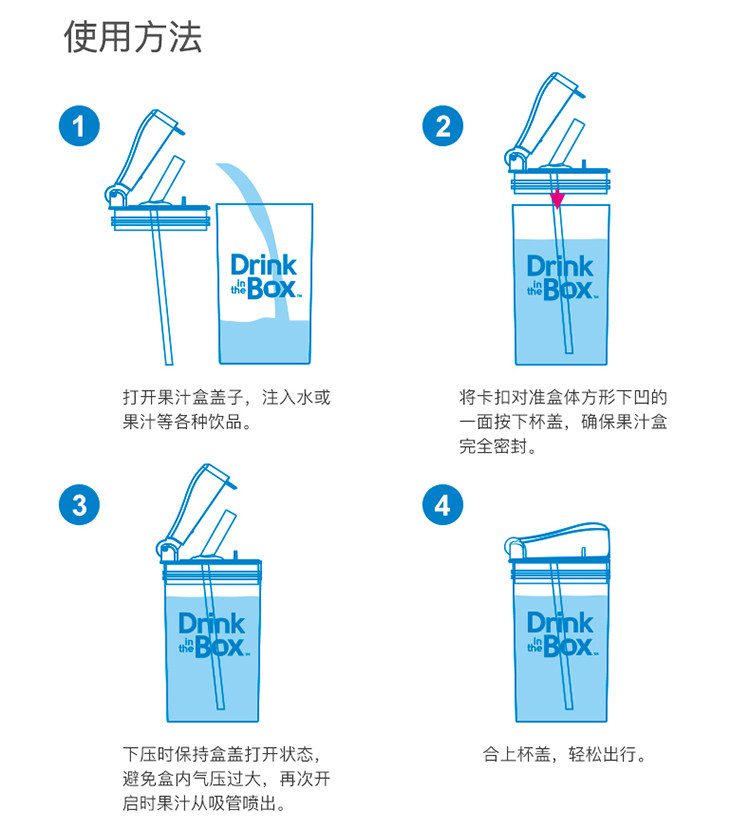 使用方法

1

Drink in the Box™

打开果汁盒盖子，注入水或果汁等各种饮品。

2

Drink in the Box™

将卡扣对准盒体方形下凹的一面按下杯盖，确保果汁盒完全密封。

3

Drink in the Box™

下压时保持盒盖打开状态，避免盒内气压过大，再次开启时果汁从吸管喷出。

4

Drink in the Box™

合上杯盖，轻松出行。