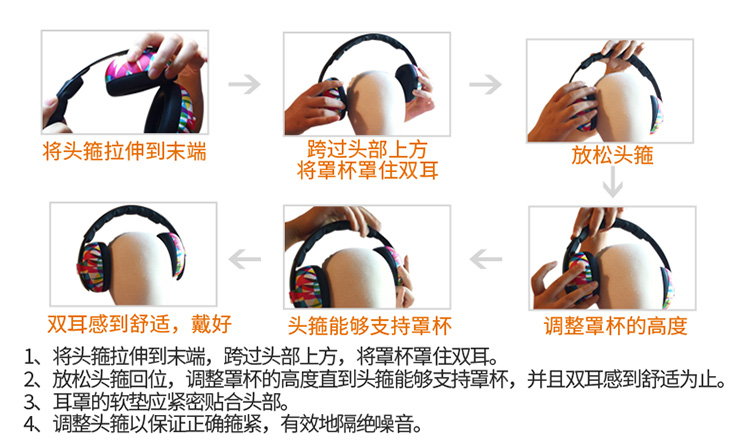 将头箍拉伸到末端

跨过头部上方
将罩杯罩住双耳

放松头箍

调整罩杯的高度

头箍能够支持罩杯

双耳感到舒适，戴好

1、将头箍拉伸到末端，跨过头部上方，将罩杯罩住双耳。
2、放松头箍回位，调整罩杯的高度直到头箍能够支持罩杯，并且双耳感到舒适为止。
3、耳罩的软垫应紧密贴合头部。
4、调整头箍以保证正确箍紧，有效地隔绝噪音。