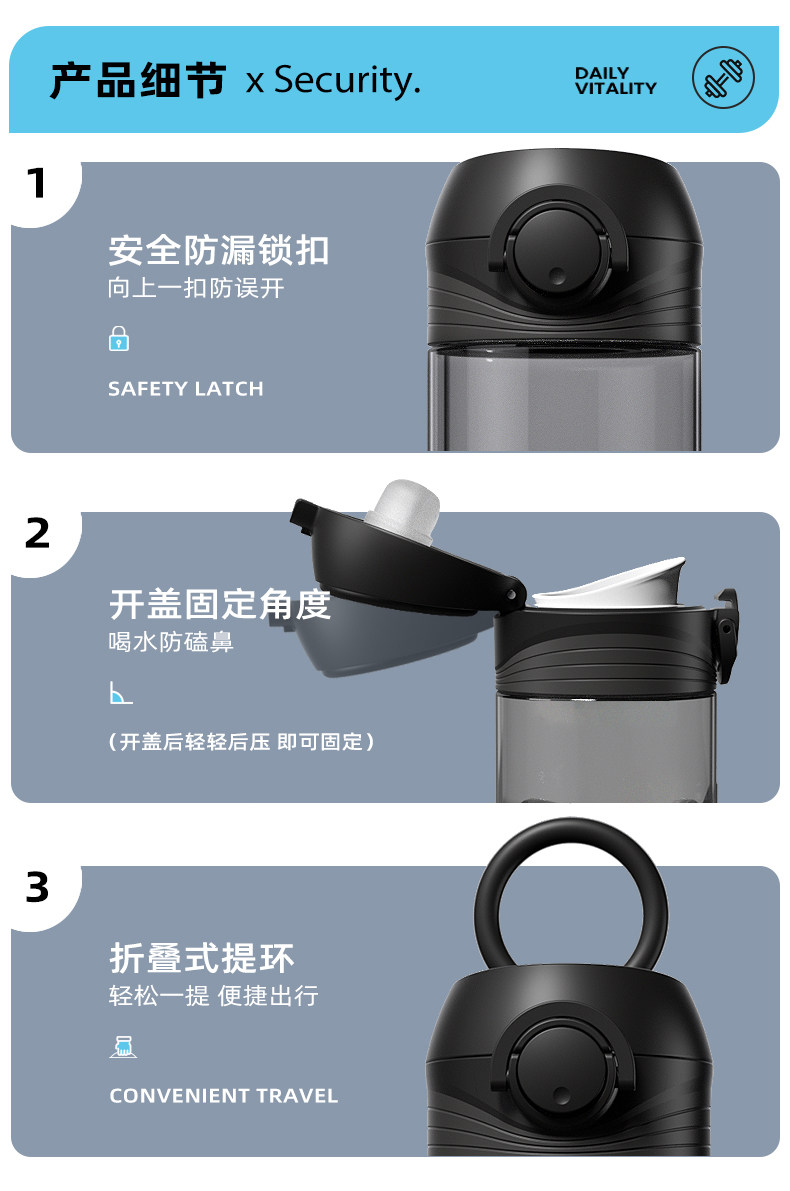 产品细节 x Security.

DAILY VITALITY

1

安全防漏锁扣

向上一扣防误开

SAFETY LATCH

2

开盖固定角度

喝水防磕鼻

（开盖后轻轻后压 即可固定）

3

折叠式提环

轻松一提 便捷出行

CONVENIENT TRAVEL