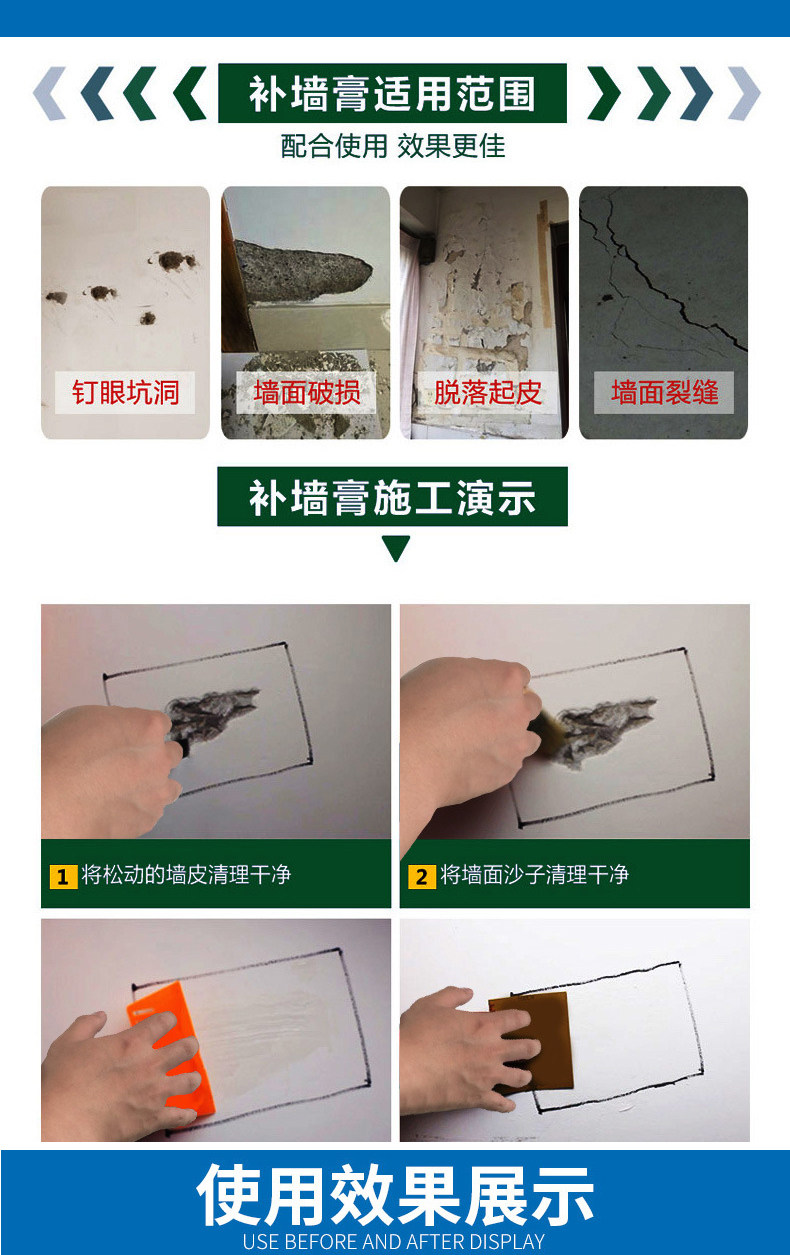 补墙膏适用范围

配合使用 效果更佳

钉眼坑洞

墙面破损

脱落起皮

墙面裂缝

补墙膏施工演示

1 将松动的墙皮清理干净

2 将墙面沙子清理干净

使用效果展示

USE BEFORE AND AFTER DISPLAY