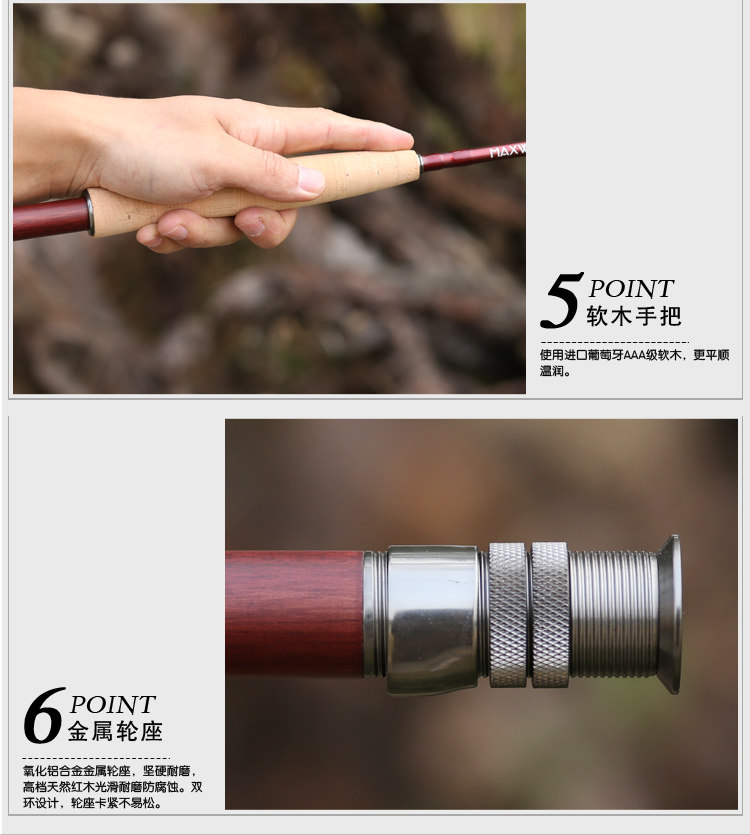 MAXW

5 POINT
软木手把

使用进口葡萄牙AAA级软木，更平顺温润。

6 POINT
金属轮座

氧化铝合金金属轮座，坚硬耐磨，高档天然红木光滑耐磨防腐蚀。双环设计，轮座卡紧不易松。