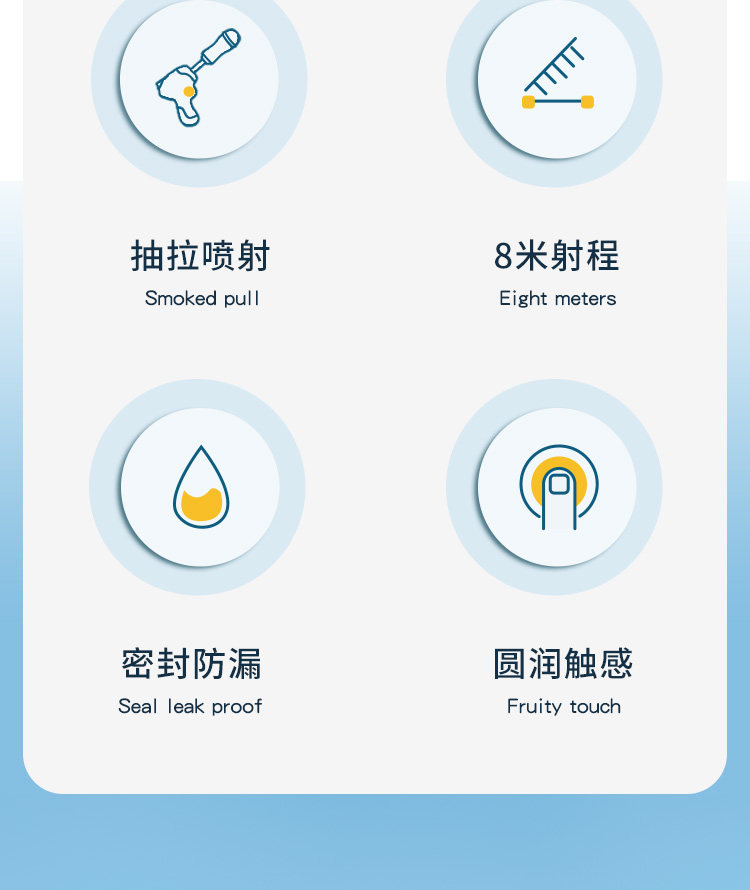 抽拉喷射
Smoked pull

8米射程
Eight meters

密封防漏
Seal leak proof

圆润触感
Fruity touch