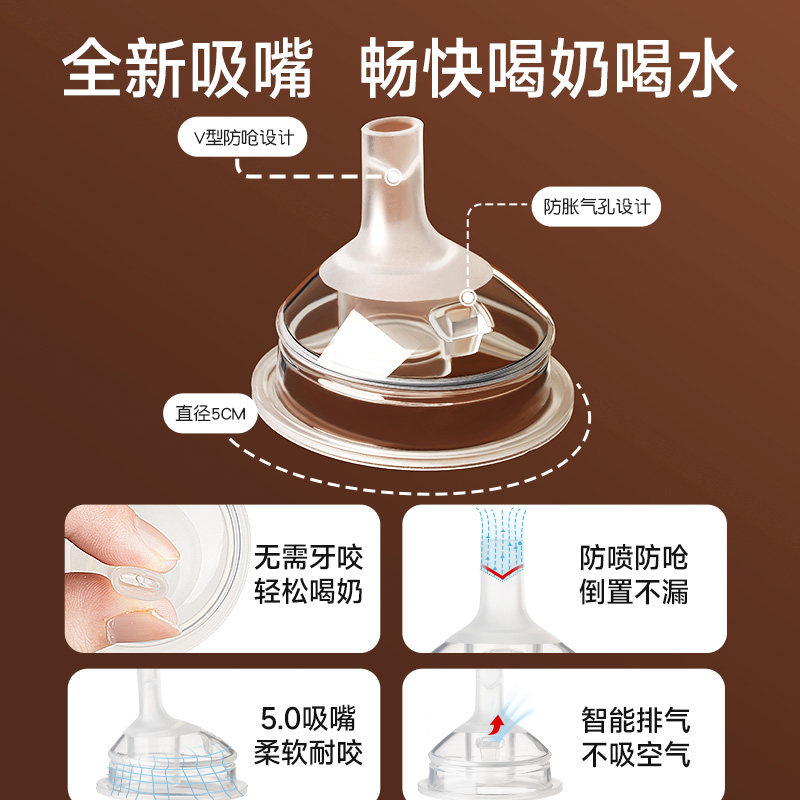 全新吸嘴 畅快喝奶喝水

V型防呛设计

防胀气孔设计

直径5CM

无需牙咬
轻松喝奶

防喷防呛
倒置不漏

5.0吸嘴
柔软耐咬

智能排气
不吸空气