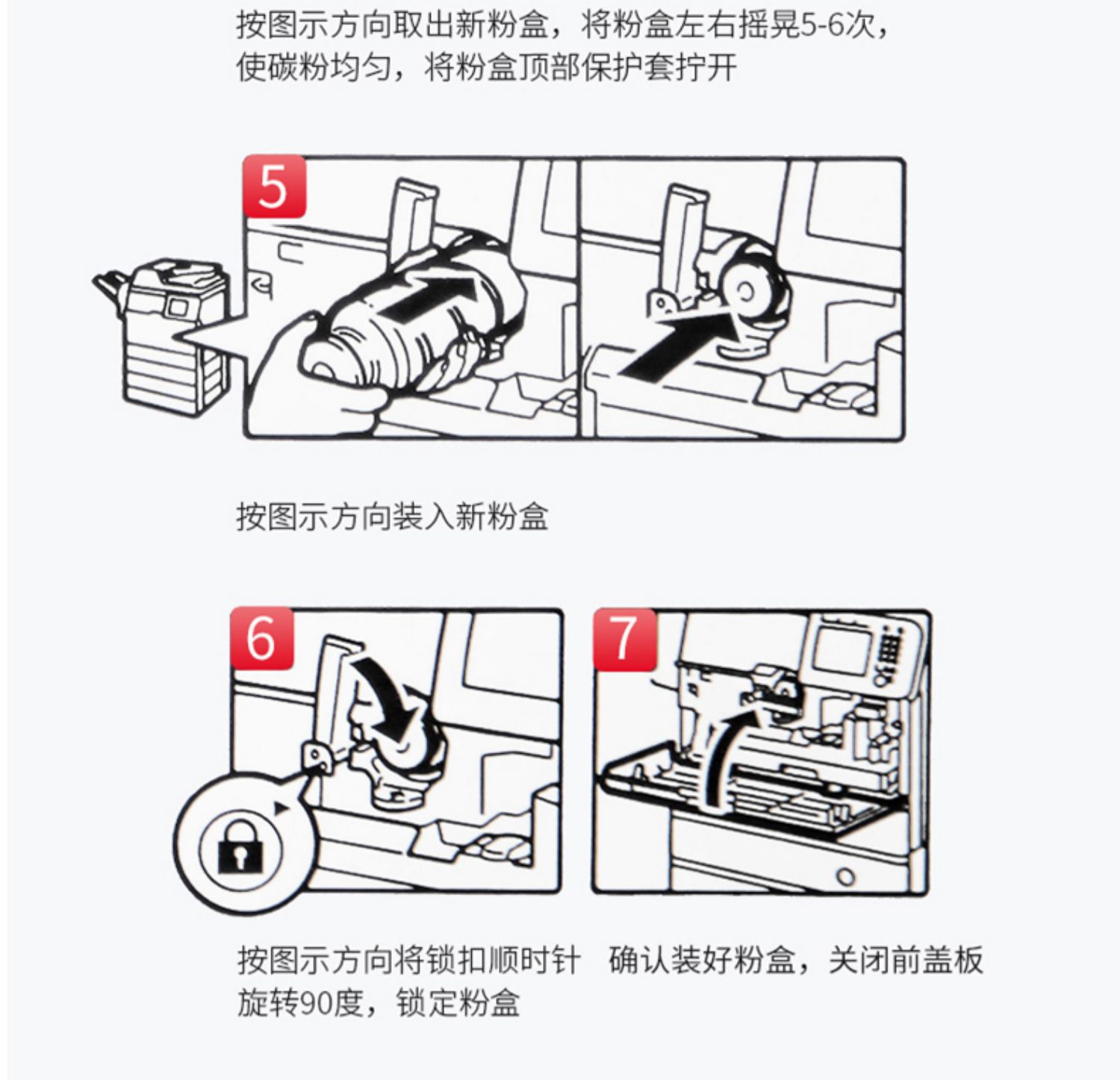 按图示方向取出新粉盒，将粉盒左右摇晃5-6次，使碳粉均匀，将粉盒顶部保护套拧开

5

按图示方向装入新粉盒

6

7

按图示方向将锁扣顺时针旋转90度，锁定粉盒

确认装好粉盒，关闭前盖板