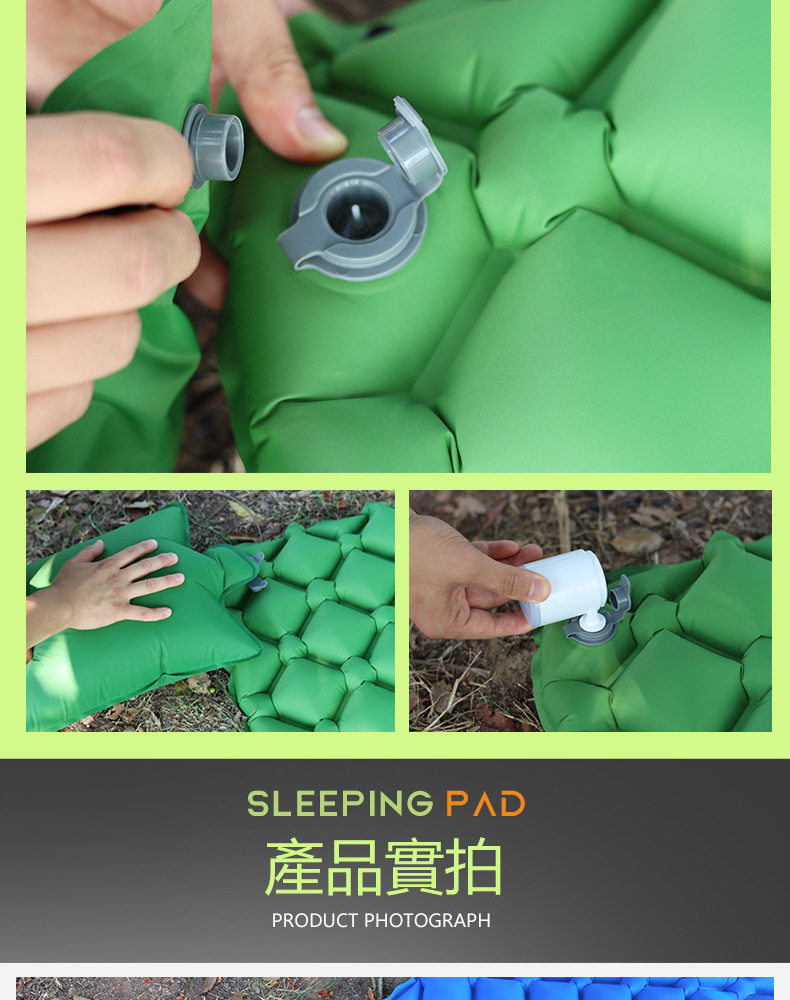 SLEEPING PAD
產品實拍
PRODUCT PHOTOGRAPH