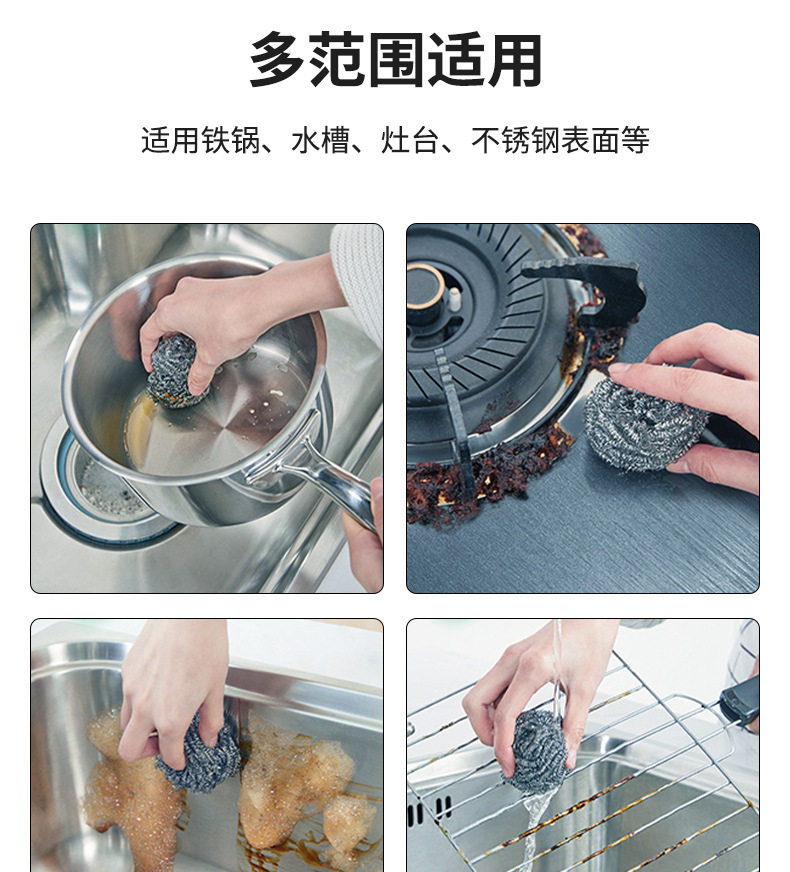 多范围适用

适用铁锅、水槽、灶台、不锈钢表面等