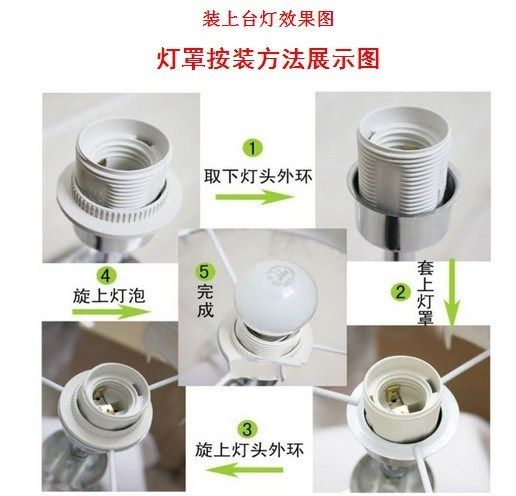 装上台灯效果图

灯罩按装方法展示图

1
取下灯头外环

2
套上灯罩

3
旋上灯头外环

4
旋上灯泡

5
完成