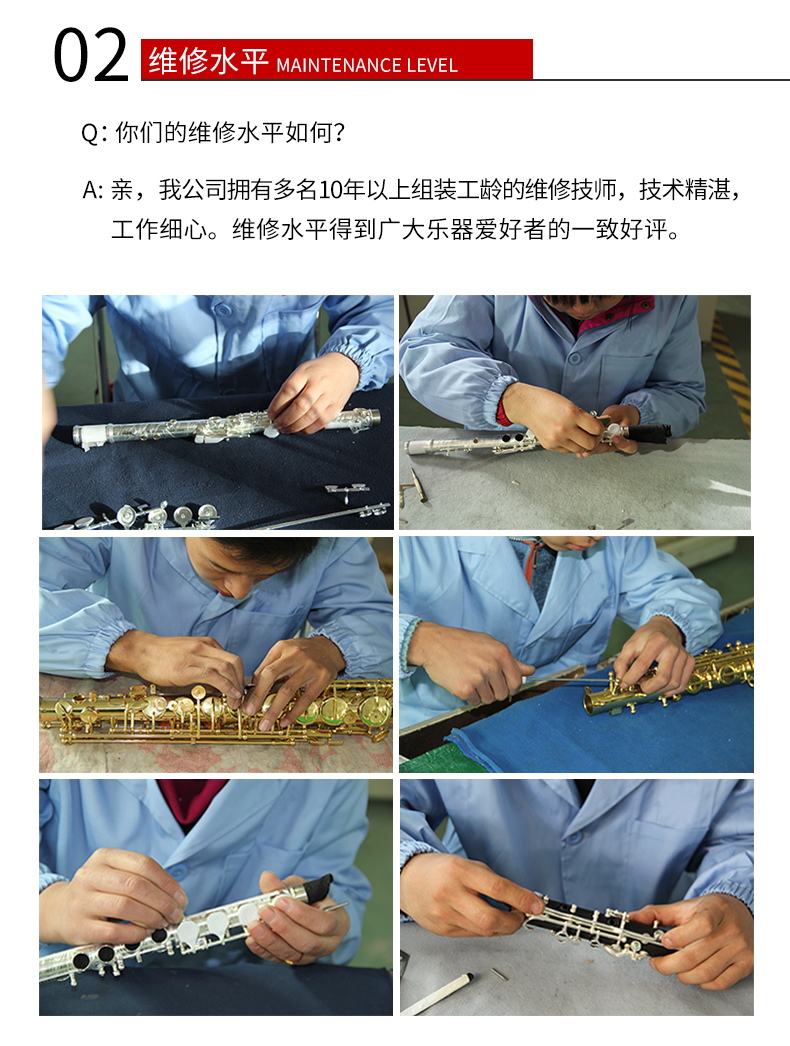 02 维修水平 MAINTENANCE LEVEL

Q: 你们的维修水平如何?

A: 亲，我公司拥有多名10年以上组装工龄的维修技师，技术精湛，工作细心。维修水平得到广大乐器爱好者的一致好评。