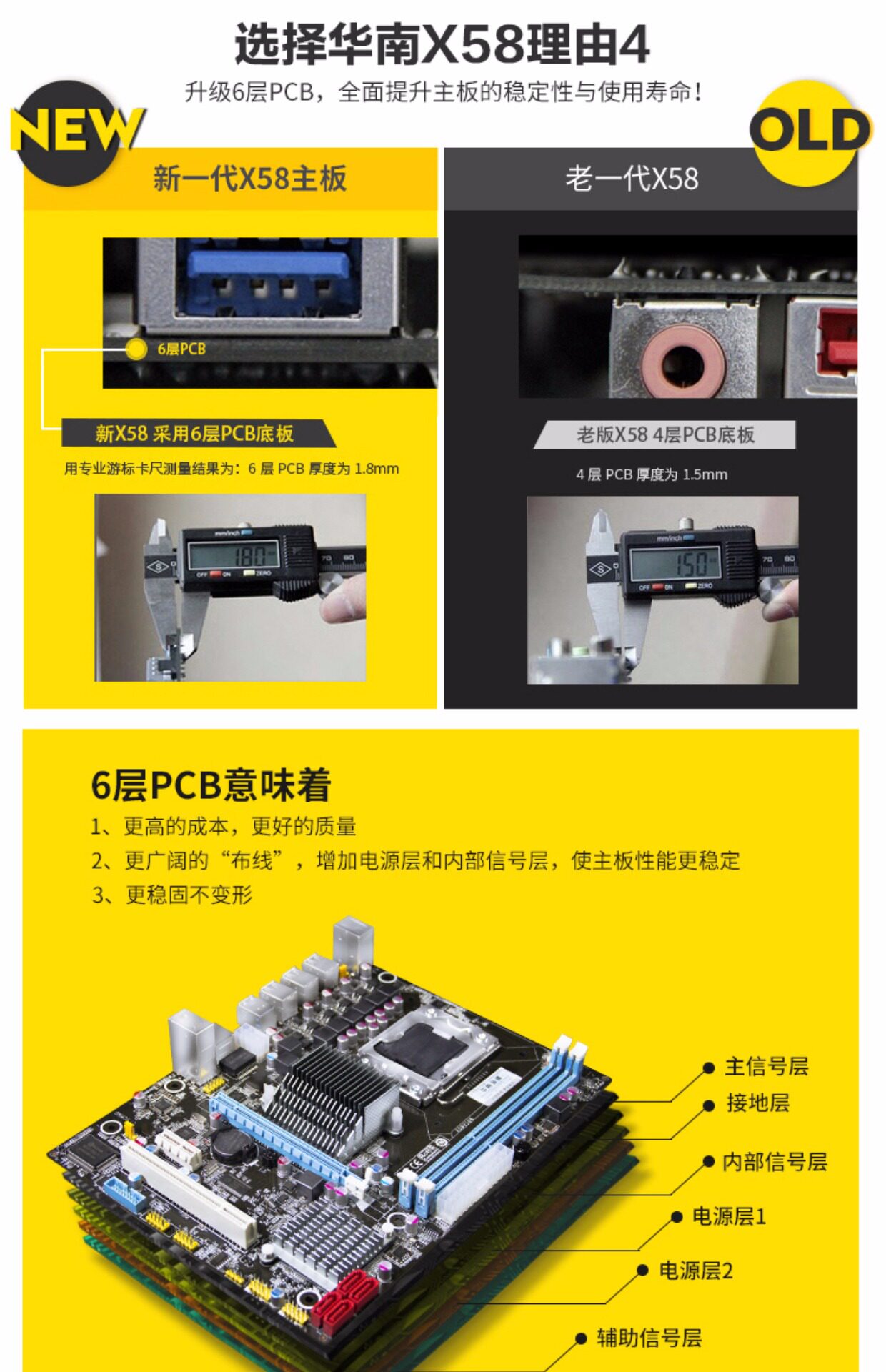 选择华南X58理由4

升级6层PCB，全面提升主板的稳定性与使用寿命！

NEW

新一代X58主板

6层PCB

新X58 采用6层PCB底板

用专业游标卡尺测量结果为：6 层 PCB 厚度为 1.8mm

mm/inch

1.80

OFF ON ZERO

70 80

OLD

老一代X58

老版X58 4层PCB底板

4 层 PCB 厚度为 1.5mm

mm/inch

1.50

OFF ON ZERO

70 80

6层PCB意味着

1、更高的成本，更好的质量

2、更广阔的“布线”，增加电源层和内部信号层，使主板性能更稳定

3、更稳固不变形

主信号层

接地层

内部信号层

电源层1

电源层2

辅助信号层