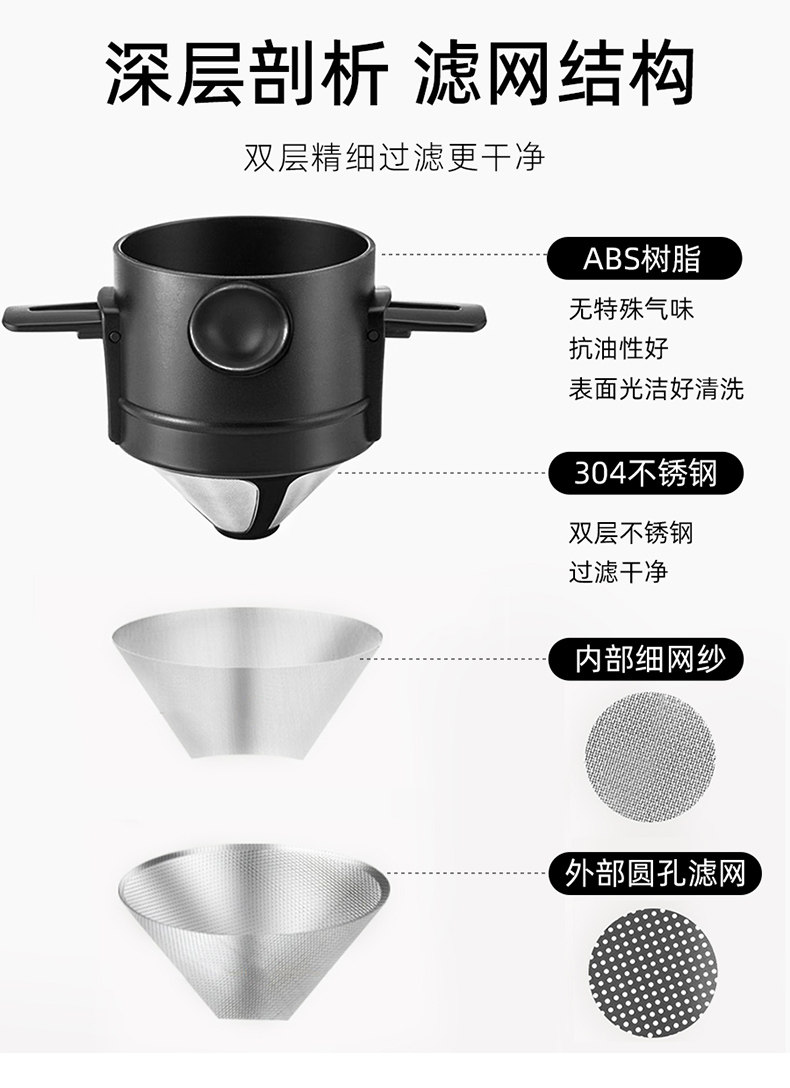 深层剖析 滤网结构

双层精细过滤更干净

ABS树脂

无特殊气味
抗油性好
表面光洁好清洗

304不锈钢

双层不锈钢
过滤干净

内部细网纱

外部圆孔滤网