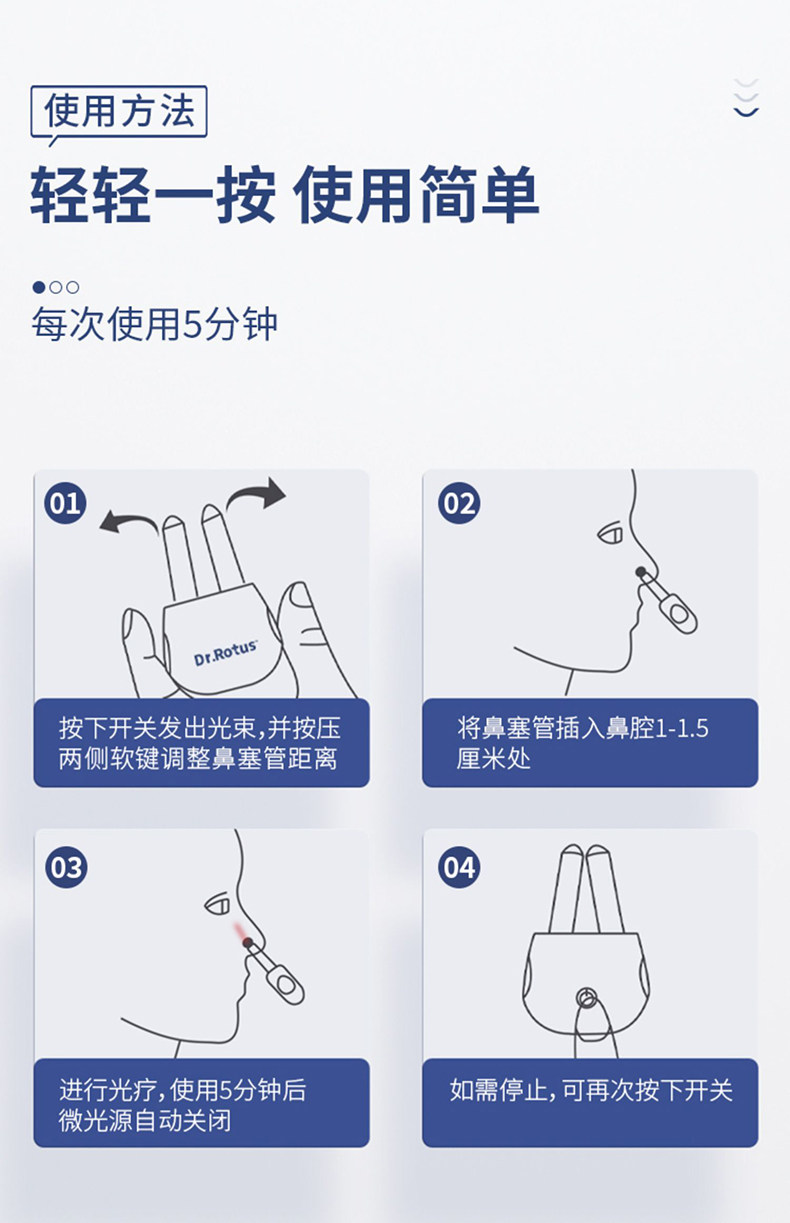 使用方法

轻轻一按 使用简单

每次使用5分钟

01

Dr.Rotus

按下开关发出光束，并按压两侧软键调整鼻塞管距离

02

将鼻塞管插入鼻腔1-1.5厘米处

03

进行光疗，使用5分钟后微光源自动关闭

04

如需停止，可再次按下开关