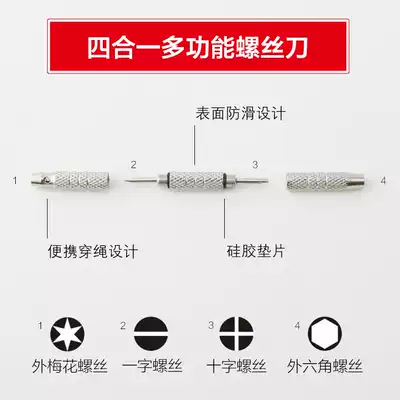 四合一多功能螺丝刀

表面防滑设计

1

2

3

4

便携穿绳设计

硅胶垫片

1 外梅花螺丝

2 一字螺丝

3 十字螺丝

4 外六角螺丝