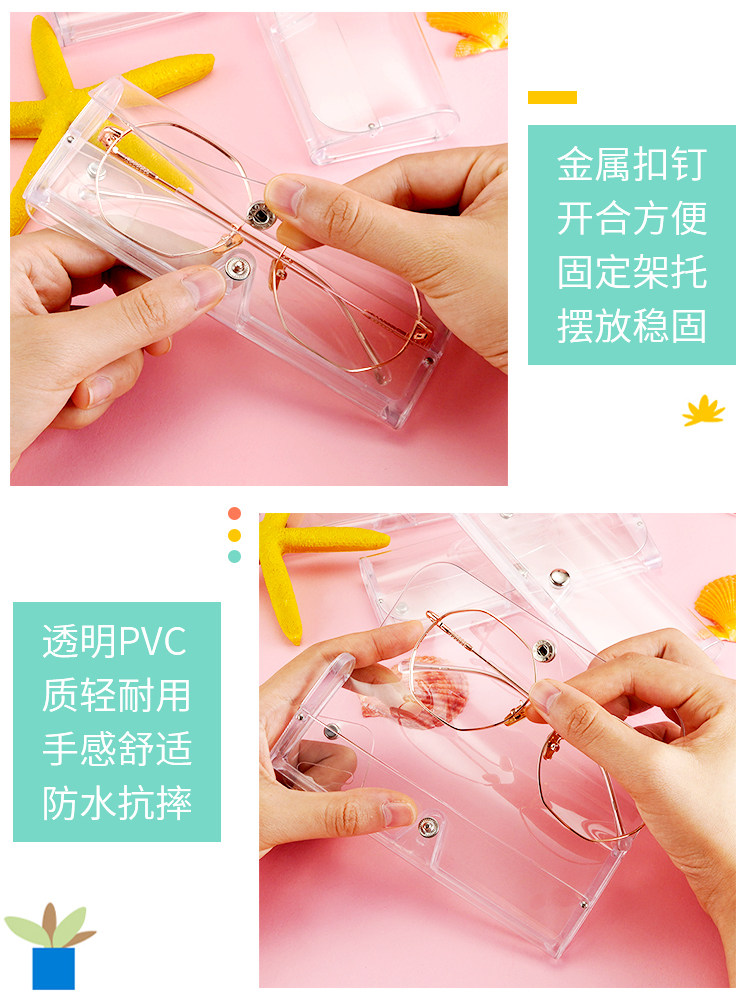 金属扣钉
开合方便
固定架托
摆放稳固

透明PVC
质轻耐用
手感舒适
防水抗摔