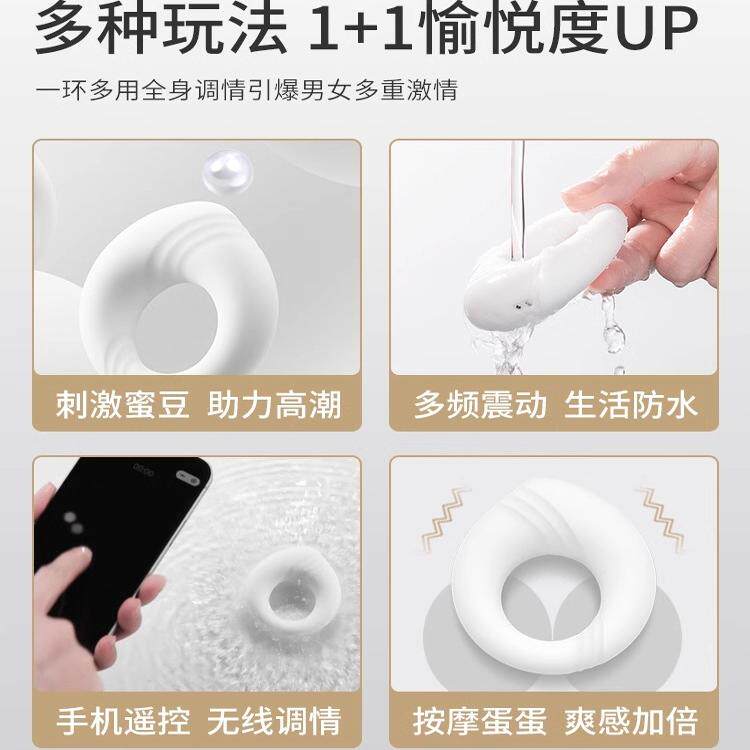 多种玩法 1+1愉悦度UP

一环多用全身调情引爆男女多重激情

刺激蜜豆 助力高潮

多频震动 生活防水

手机遥控 无线调情

按摩蛋蛋 爽感加倍