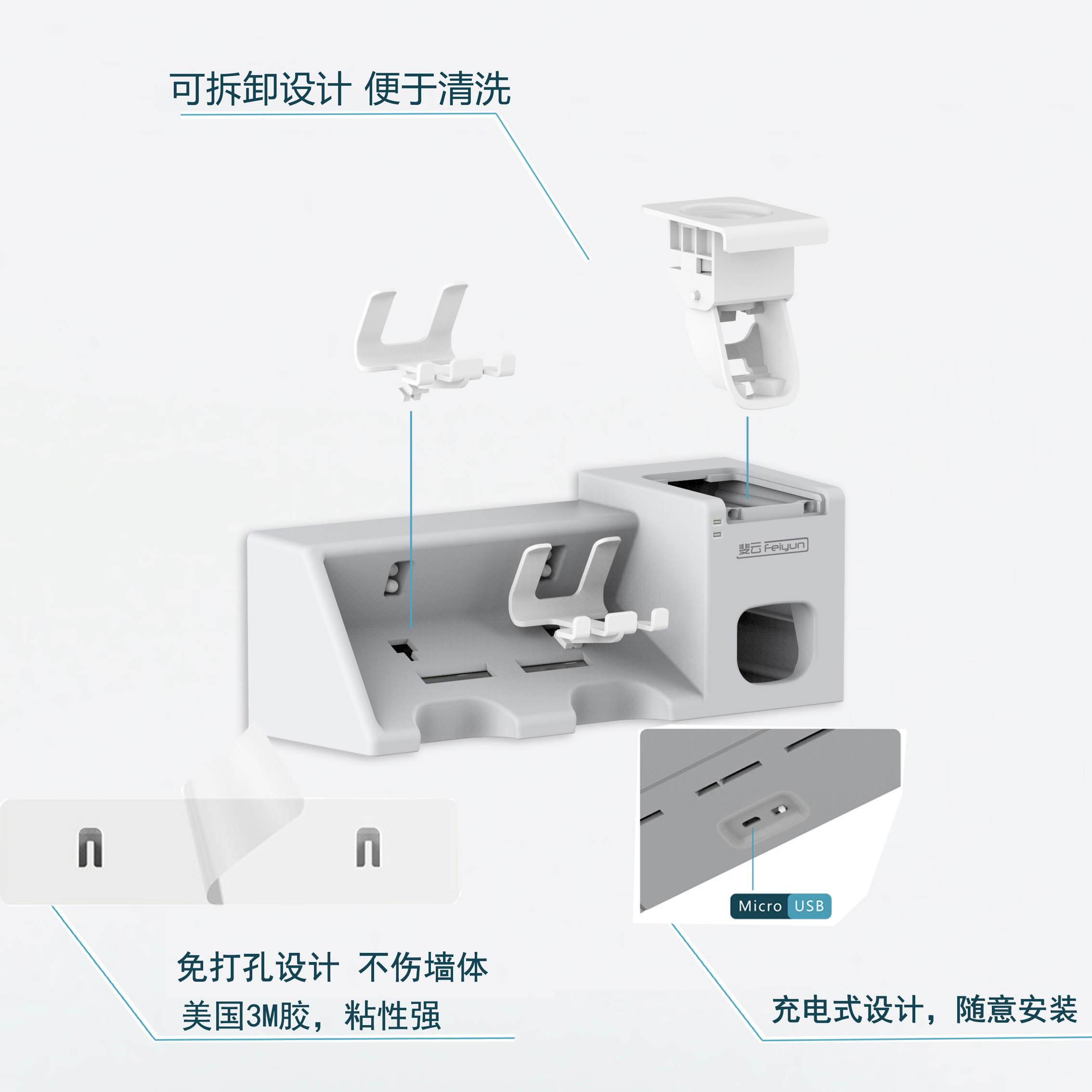 可拆卸设计 便于清洗

斐云 Feiyun

Micro USB

免打孔设计 不伤墙体
美国3M胶，粘性强

充电式设计，随意安装