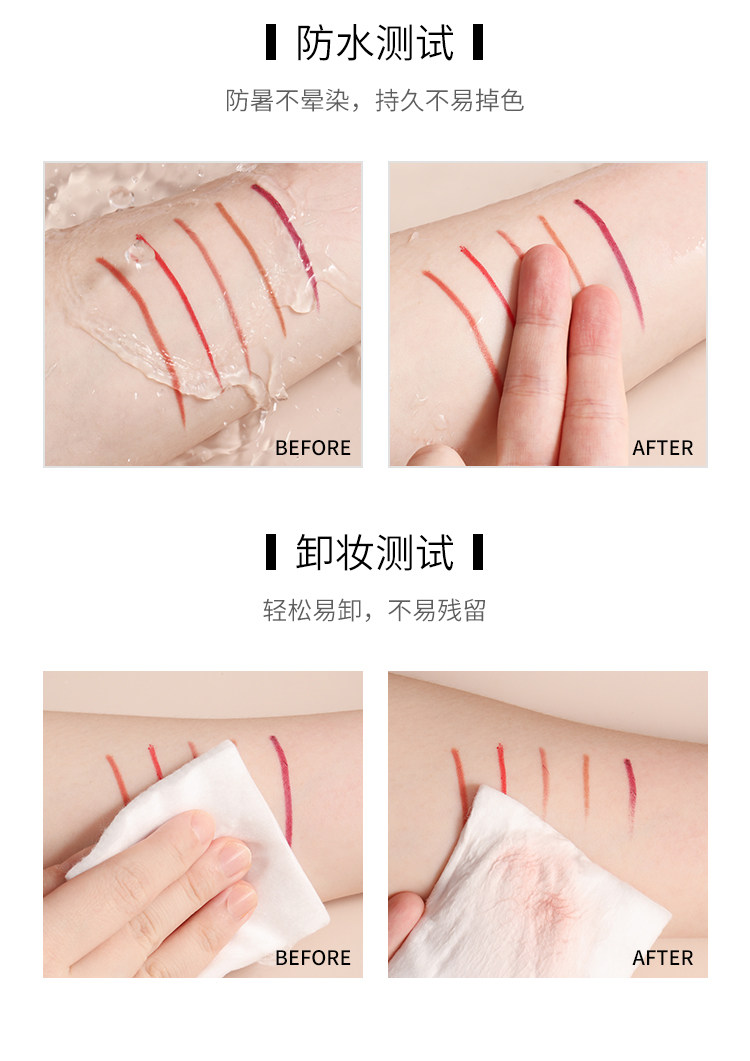 防水测试

防暑不晕染，持久不易掉色

BEFORE

AFTER

卸妆测试

轻松易卸，不易残留

BEFORE

AFTER