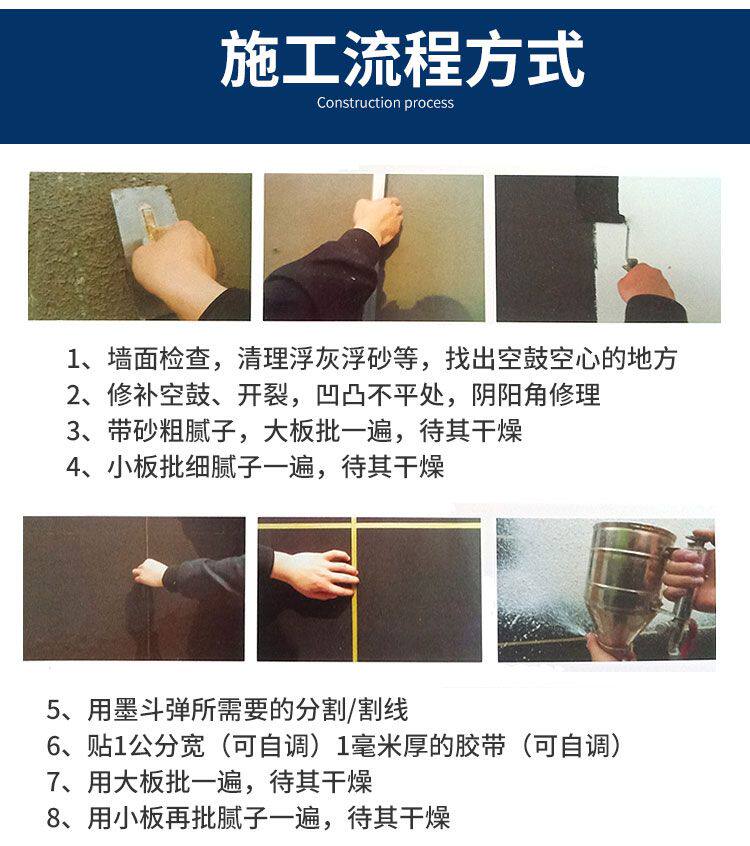 施工流程方式
Construction process

1、墙面检查，清理浮灰浮砂等，找出空鼓空心的地方
2、修补空鼓、开裂，凹凸不平处，阴阳角修理
3、带砂粗腻子，大板批一遍，待其干燥
4、小板批细腻子一遍，待其干燥

5、用墨斗弹所需要的分割/割线
6、贴1公分宽（可自调）1毫米厚的胶带（可自调）
7、用大板批一遍，待其干燥
8、用小板再批腻子一遍，待其干燥