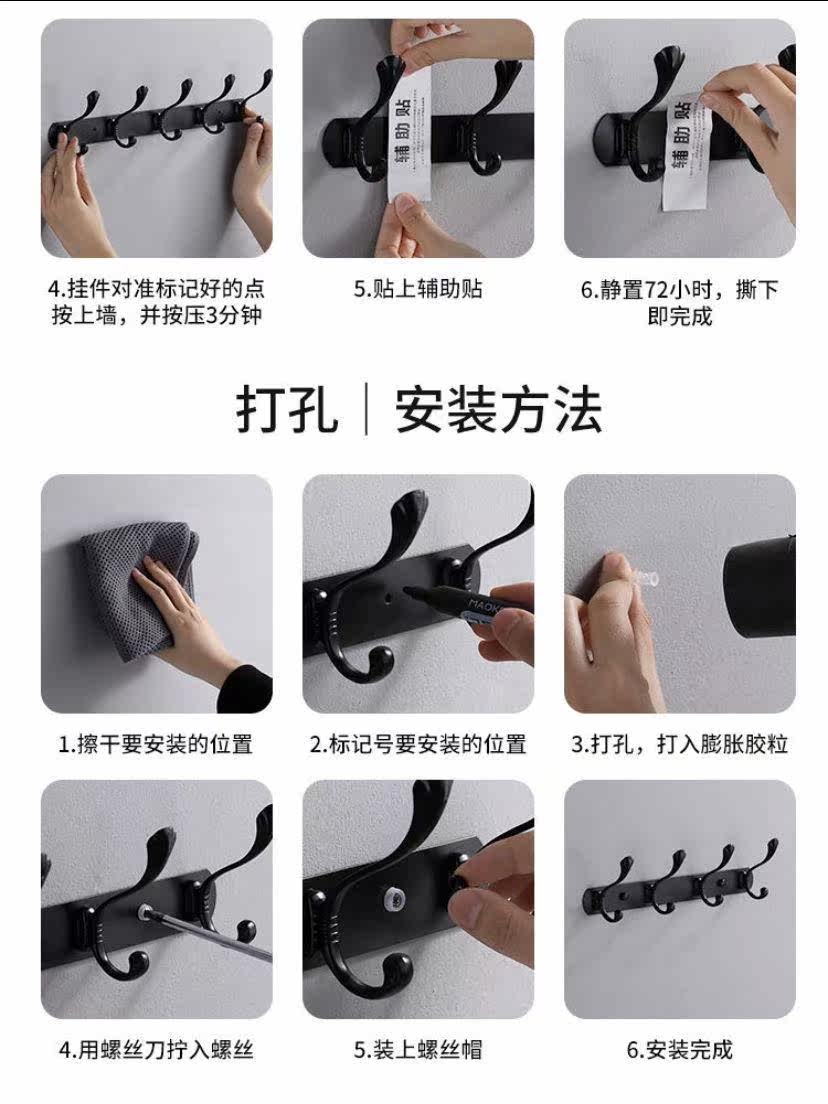 辅助贴

辅助贴

4.挂件对准标记好的点按上墙，并按压3分钟

5.贴上辅助贴

6.静置72小时，撕下即完成

打孔 | 安装方法

MAOK

1.擦干要安装的位置

2.标记号要安装的位置

3.打孔，打入膨胀胶粒

4.用螺丝刀拧入螺丝

5.装上螺丝帽

6.安装完成