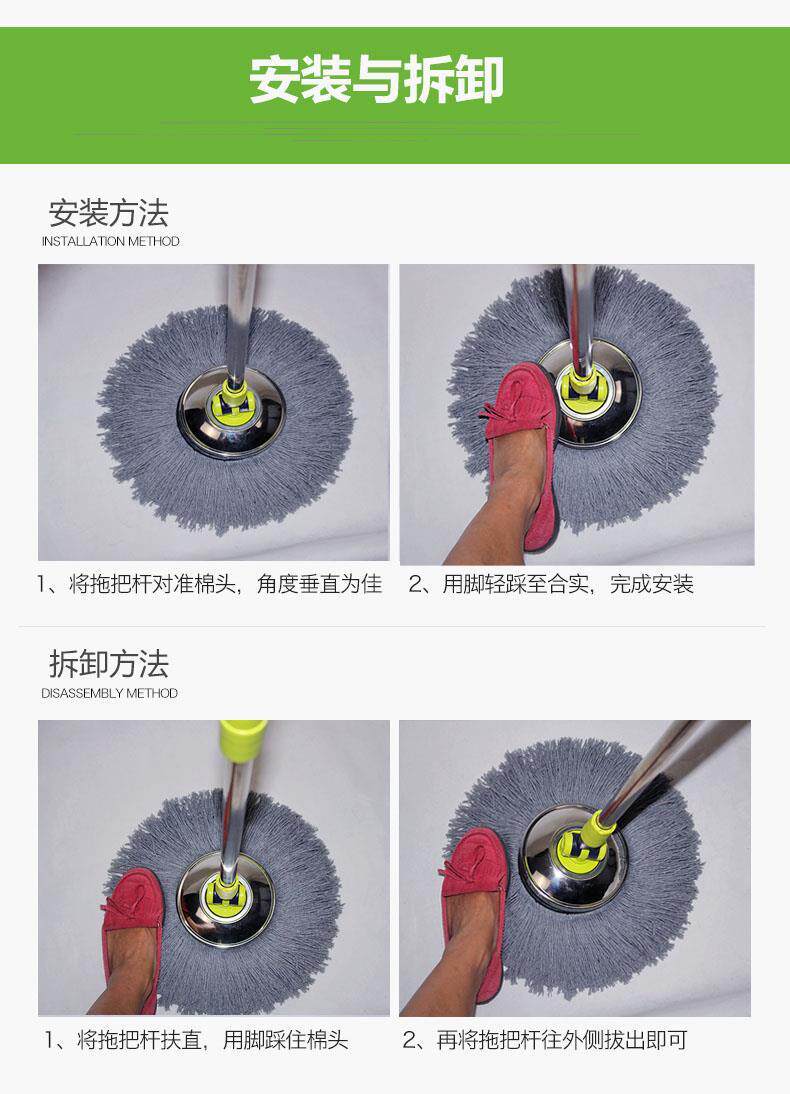 安装与拆卸

安装方法
INSTALLATION METHOD

1、将拖把杆对准棉头，角度垂直为佳

2、用脚轻踩至合实，完成安装

拆卸方法
DISASSEMBLY METHOD

1、将拖把杆扶直，用脚踩住棉头

2、再将拖把杆往外侧拔出即可