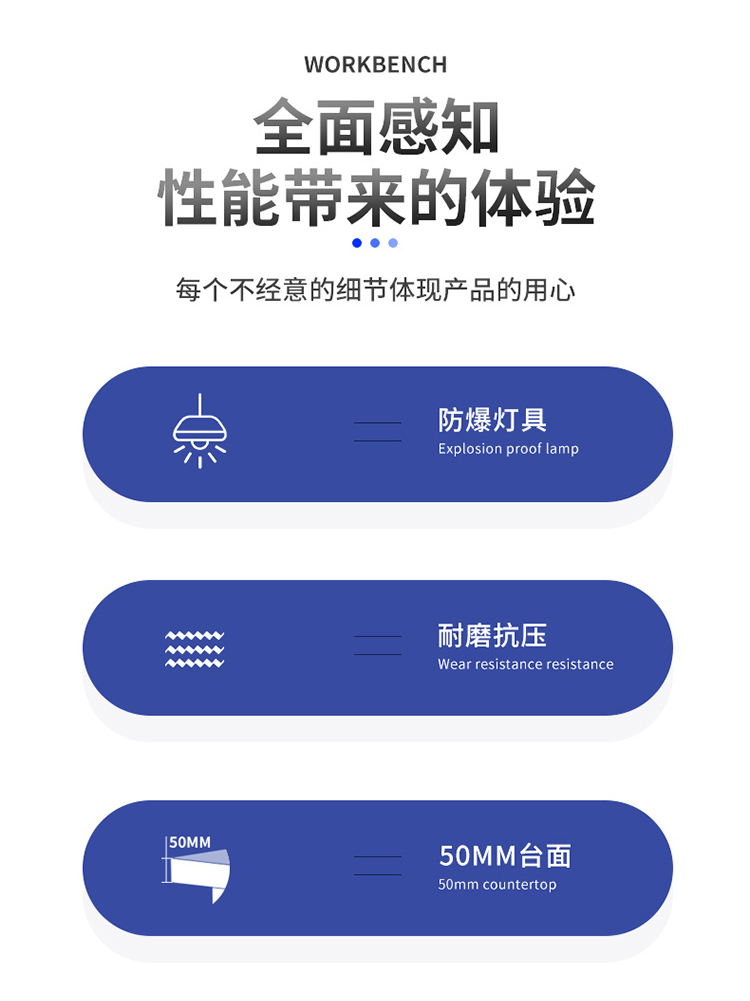 WORKBENCH

全面感知
性能带来的体验

每个不经意的细节体现产品的用心

防爆灯具
Explosion proof lamp

耐磨抗压
Wear resistance resistance

50MM

50MM台面
50mm countertop