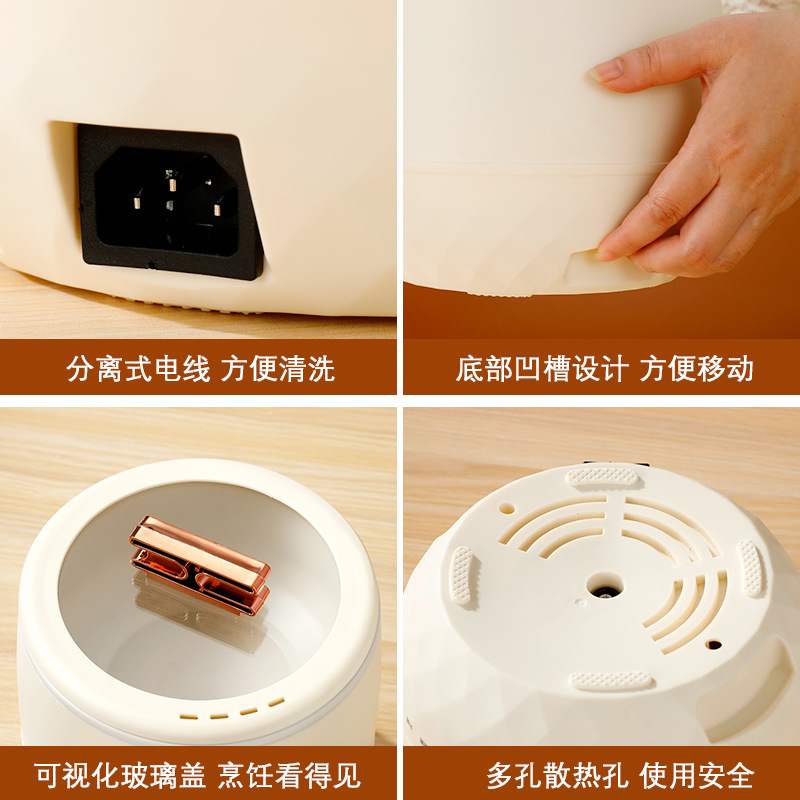 分离式电线 方便清洗

底部凹槽设计 方便移动

可视化玻璃盖 烹饪看得见

多孔散热孔 使用安全