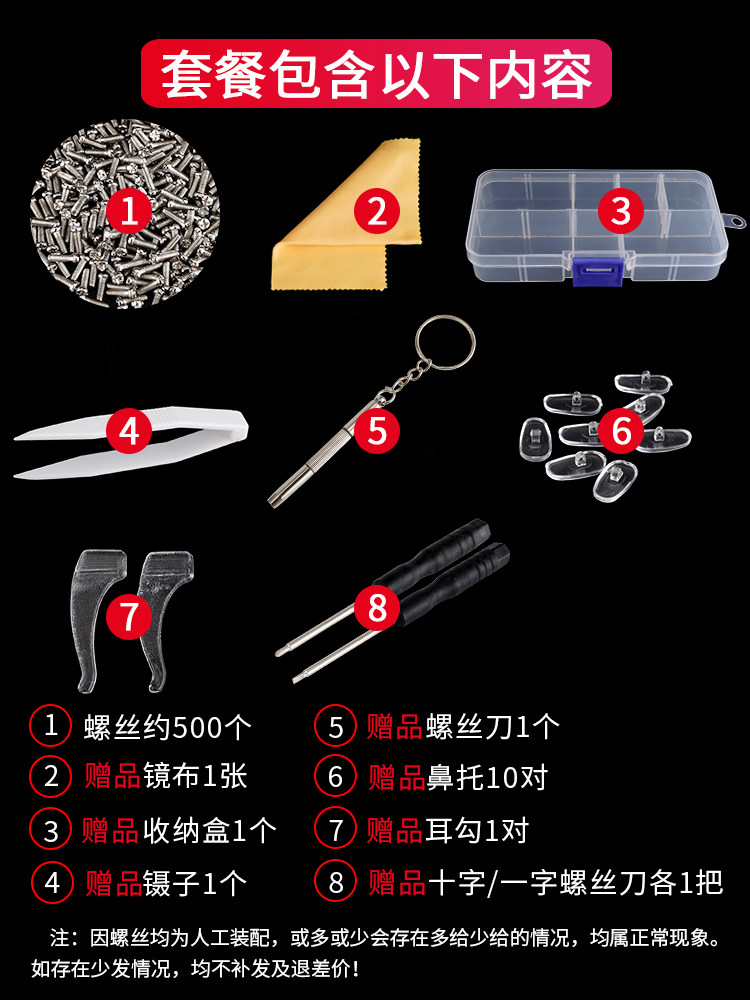 套餐包含以下内容

1
2
3
4
5
6
7
8

1 螺丝约500个
2 赠品镜布1张
3 赠品收纳盒1个
4 赠品镊子1个

5 赠品螺丝刀1个
6 赠品鼻托10对
7 赠品耳勾1对
8 赠品十字/一字螺丝刀各1把

注：因螺丝均为人工装配，或多或少会存在多给少给的情况，均属正常现象。如存在少发情况，均不补发及退差价！