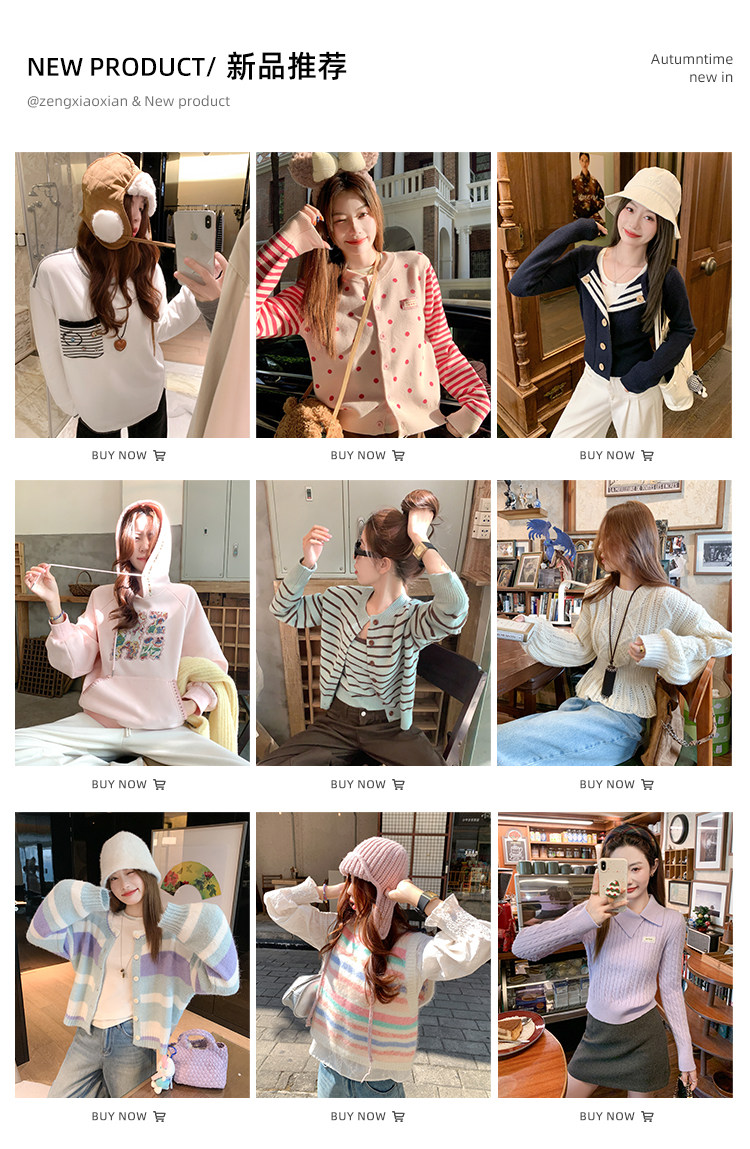 NEW PRODUCT/ 新品推荐

@zengxiaoxian & New product

Autumntime
new in

BUY NOW

BUY NOW

BUY NOW

BUY NOW

BUY NOW

BUY NOW

BUY NOW

BUY NOW

BUY NOW